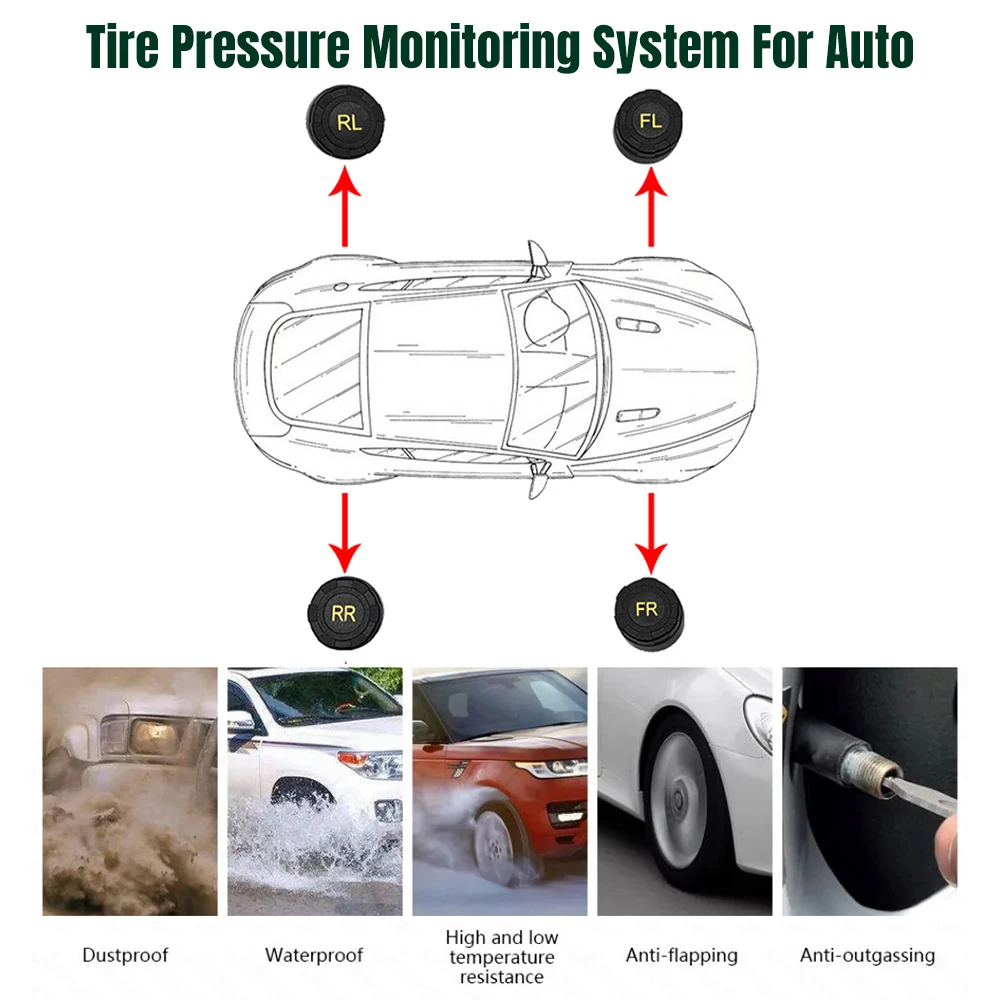 Tire Pressure Monitoring System For Auto

RL

FL

RR

FR

Dustproof

Waterproof

High and low temperature resistance

Anti-flapping

Anti-outgassing