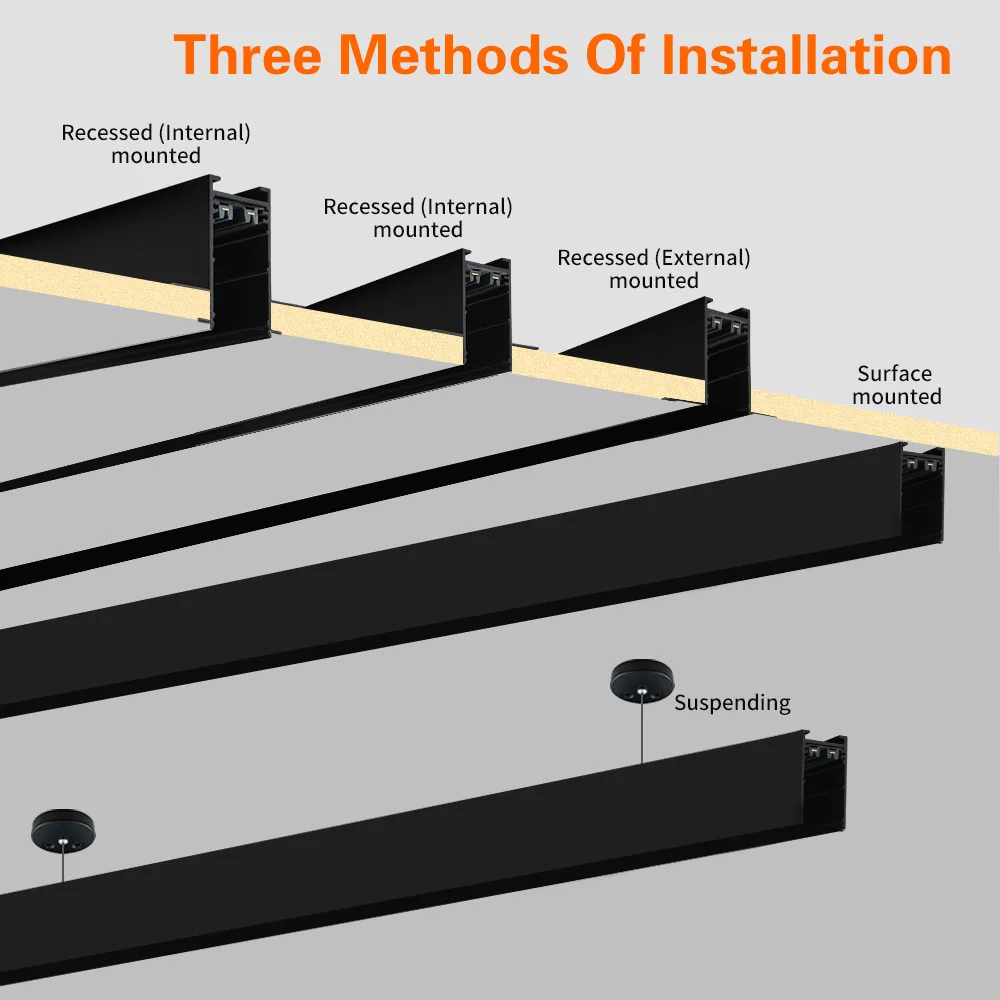 Three Methods Of Installation

Recessed (Internal) mounted

Recessed (Internal) mounted

Recessed (External) mounted

Surface mounted

Suspending