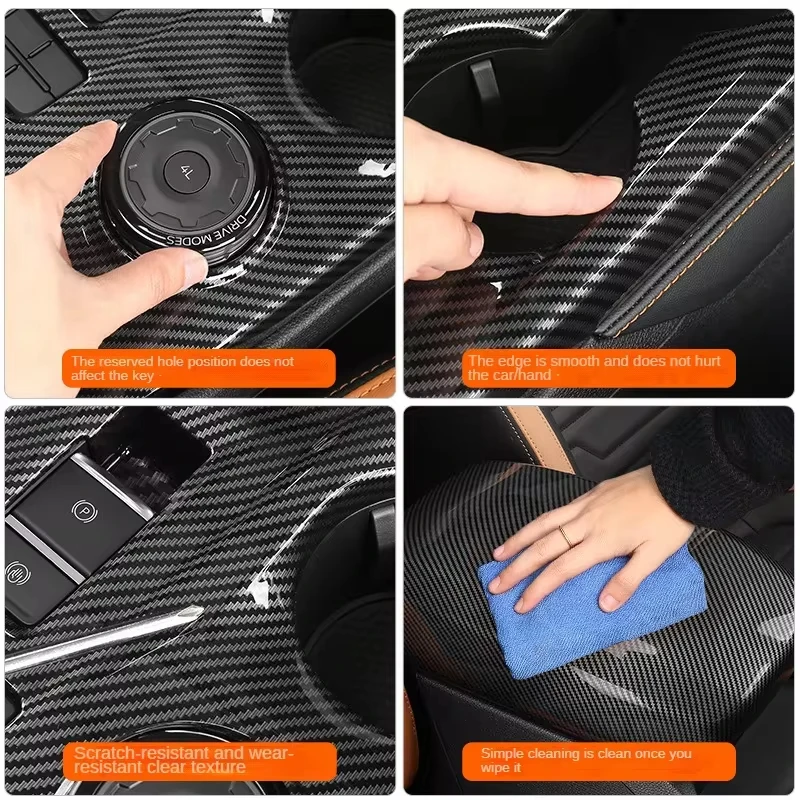 4L
DRIVE MODES

The reserved hole position does not affect the key

The edge is smooth and does not hurt the car/hand

Scratch-resistant and wear-resistant clear texture

Simple cleaning is clean once you wipe it