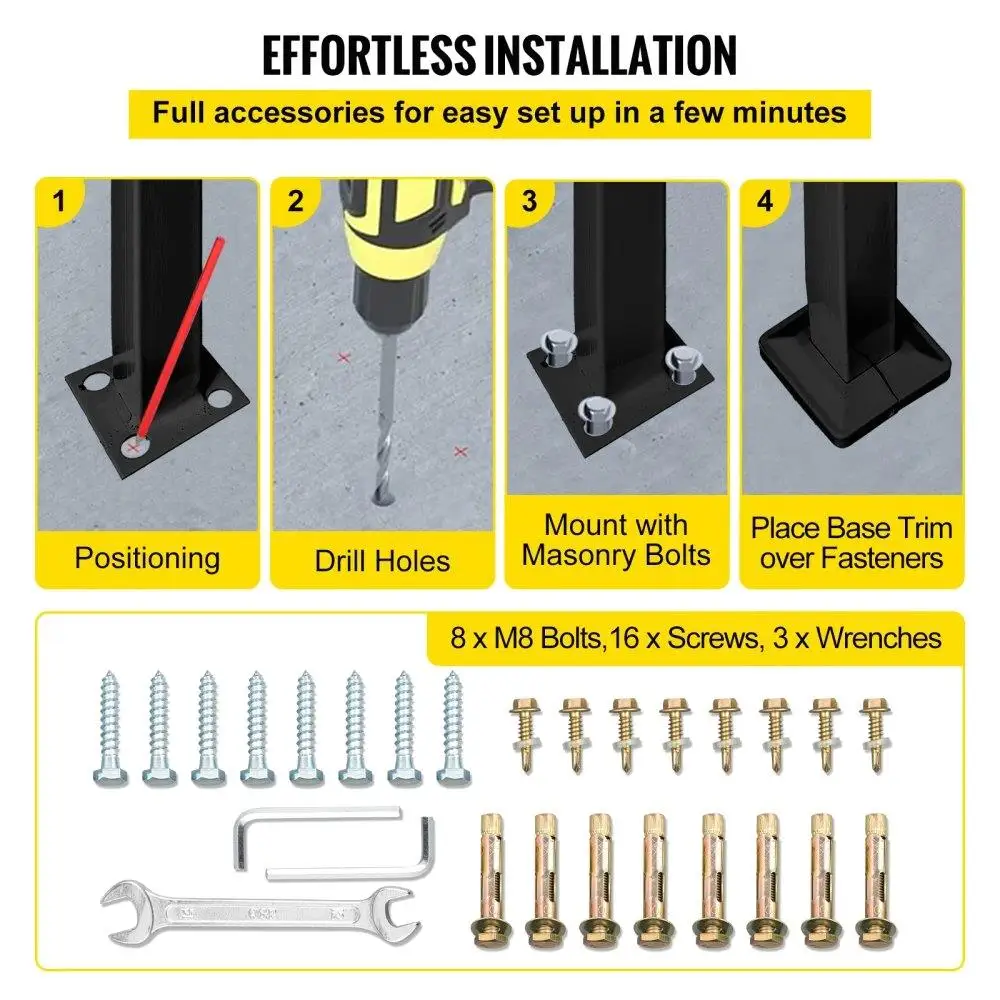 EFFORTLESS INSTALLATION

Full accessories for easy set up in a few minutes

1

Positioning

2

Drill Holes

3

Mount with Masonry Bolts

4

Place Base Trim over Fasteners

8 x M8 Bolts,16 x Screws, 3 x Wrenches