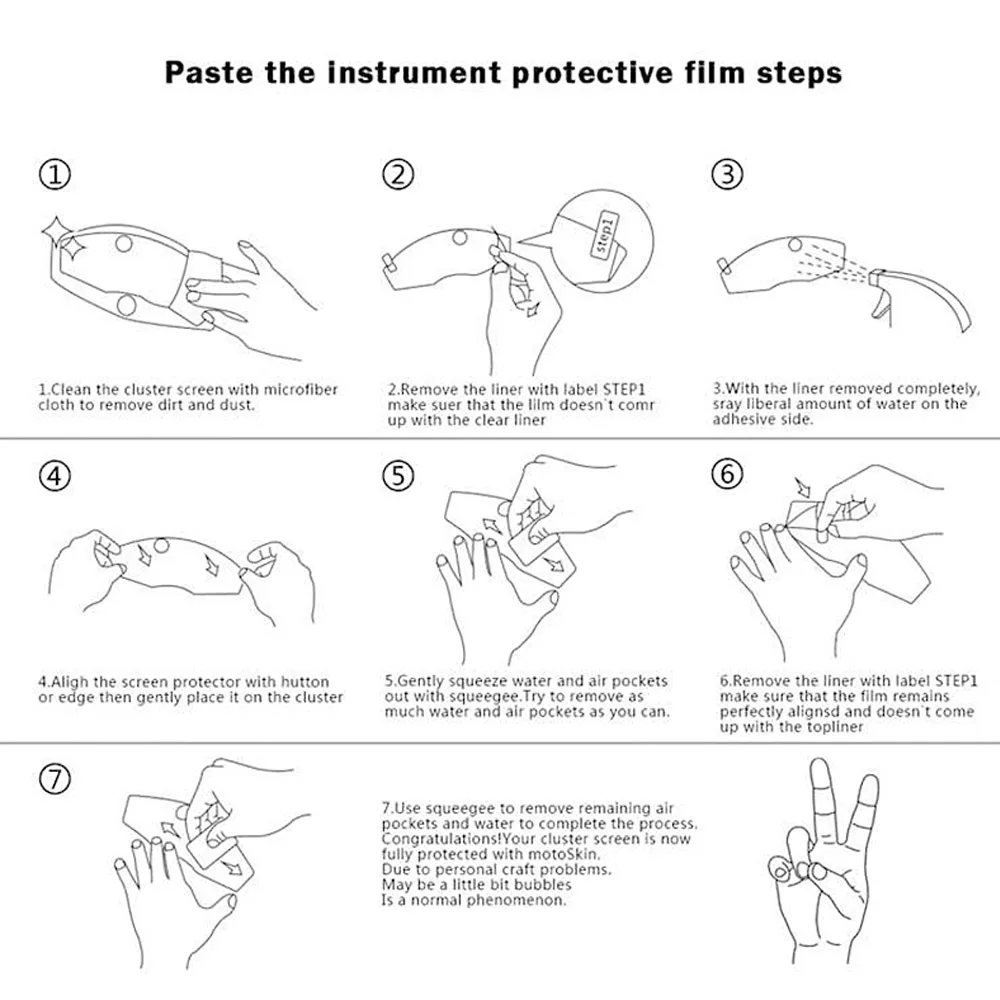 Paste the instrument protective film steps

①

1.Clean the cluster screen with microfiber cloth to remove dirt and dust.

②

Step1

2.Remove the liner with label STEP1 make suer that the lilm doesn`t comr up with the clear liner

③

3.With the liner removed completely, sray liberal amount of water on the adhesive side.

④

4.Aligh the screen protector with hutton or edge then gently place it on the cluster

⑤

5.Gently squeeze water and air pockets out with squeegee.Try to remove as much water and air pockets as you can.

⑥

6.Remove the liner with label STEP1 make sure that the film remains perfectly alignsd and doesn`t come up with the topliner

⑦

7.Use squeegee to remove remaining air pockets and water to complete the process. Congratulations!Your cluster screen is now fully protected with motoSkin. Due to personal craft problems. May be a little bit bubbles Is a normal phenomenon.