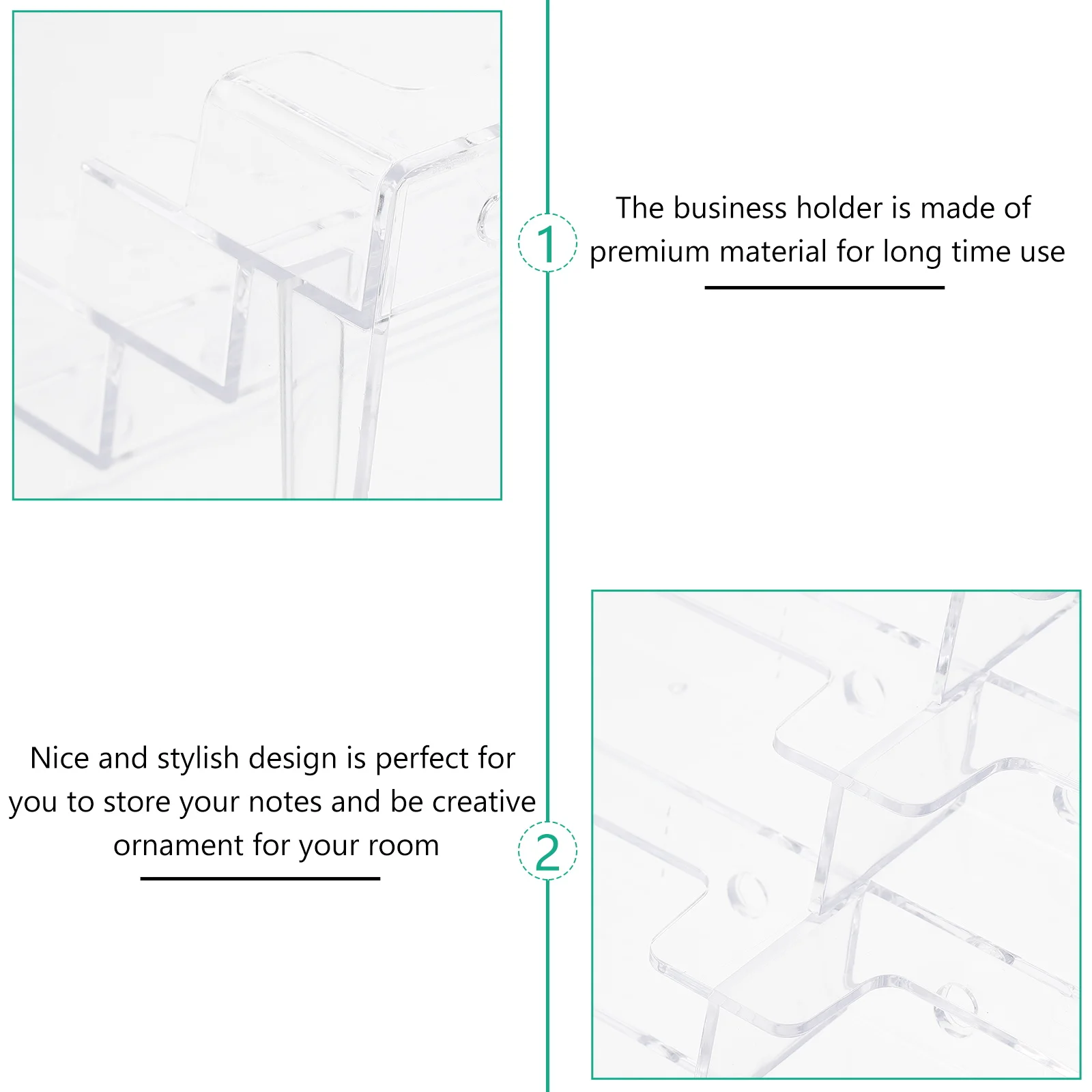 1

The business holder is made of premium material for long time use

Nice and stylish design is perfect for you to store your notes and be creative ornament for your room

2