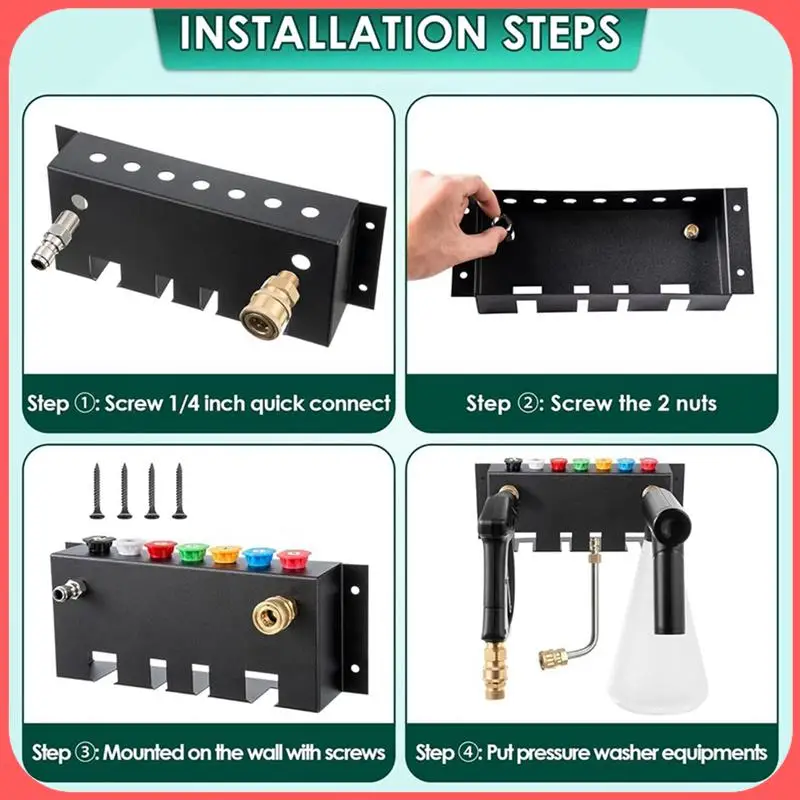 INSTALLATION STEPS

Step ①: Screw 1/4 inch quick connect

Step ②: Screw the 2 nuts

Step ③: Mounted on the wall with screws

Step ④: Put pressure washer equipments