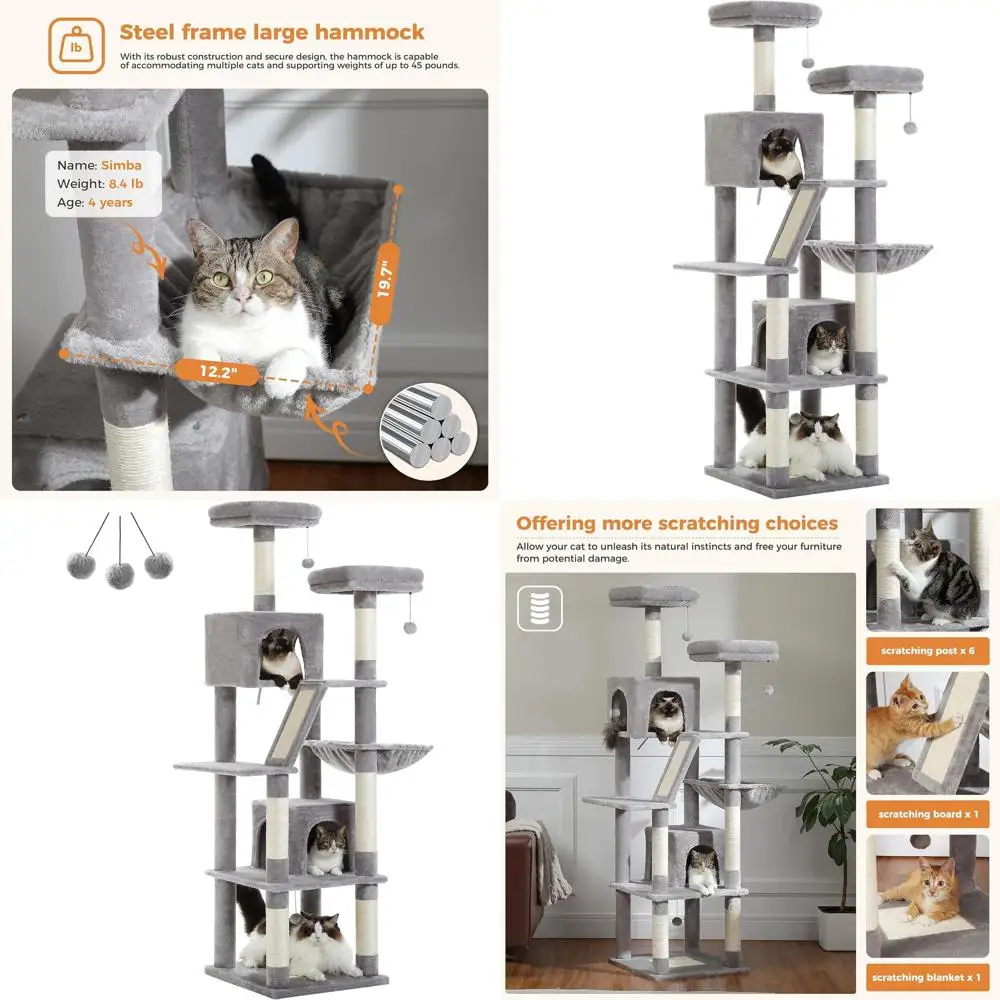 lb

Steel frame large hammock

With its robust construction and secure design, the hammock is capable of accommodating multiple cats and supporting weights of up to 45 pounds.

Name: Simba
Weight: 8.4 lb
Age: 4 years

19.7"

12.2"

Offering more scratching choices

Allow your cat to unleash its natural instincts and free your furniture from potential damage.

scratching post x 6

scratching board x 1

scratching blanket x 1