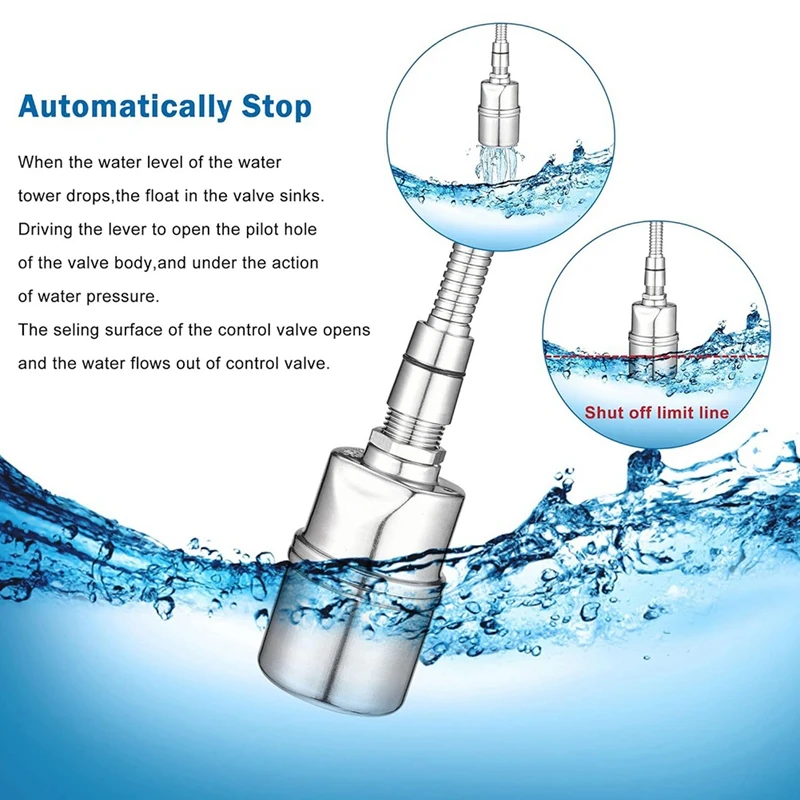 Automatically Stop

When the water level of the water tower drops,the float in the valve sinks. Driving the lever to open the pilot hole of the valve body,and under the action of water pressure.
The seling surface of the control valve opens and the water flows out of control valve.

Shut off limit line