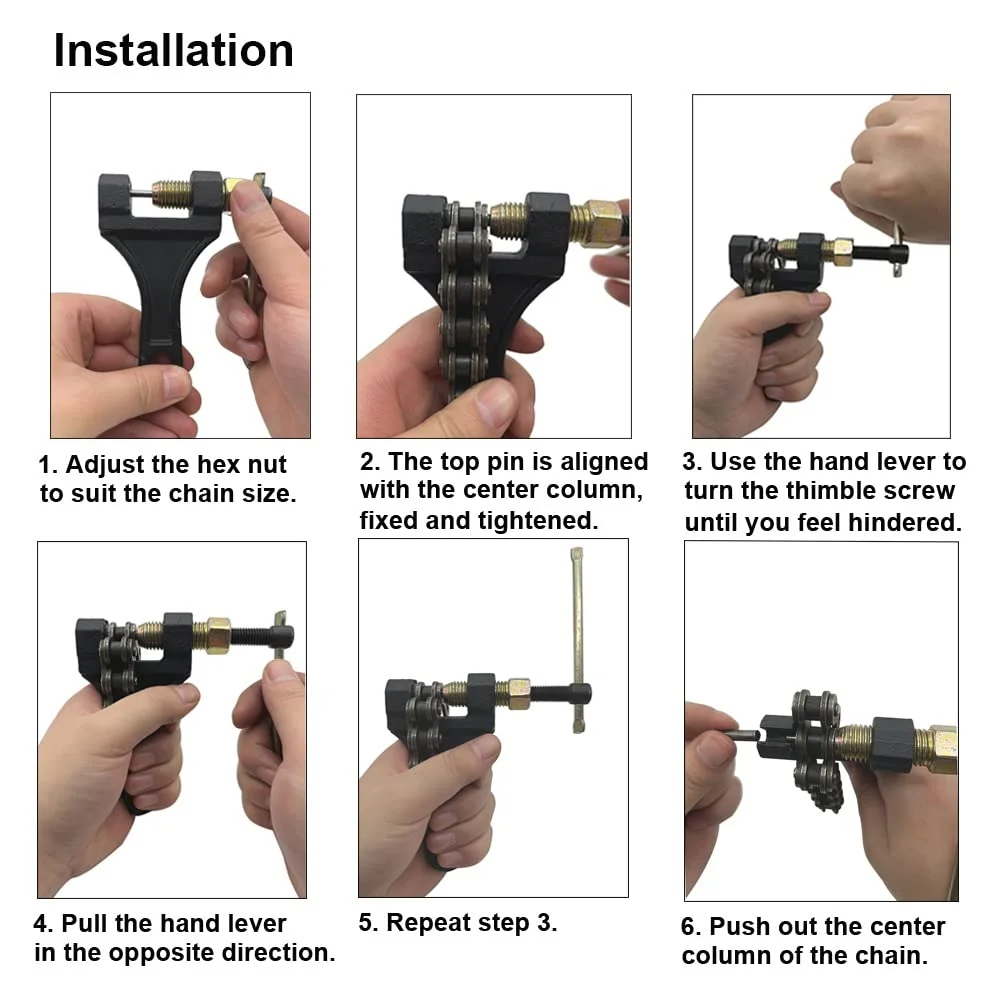 Installation

1. Adjust the hex nut to suit the chain size.

2. The top pin is aligned with the center column, fixed and tightened.

3. Use the hand lever to turn the thimble screw until you feel hindered.

4. Pull the hand lever in the opposite direction.

5. Repeat step 3.

6. Push out the center column of the chain.