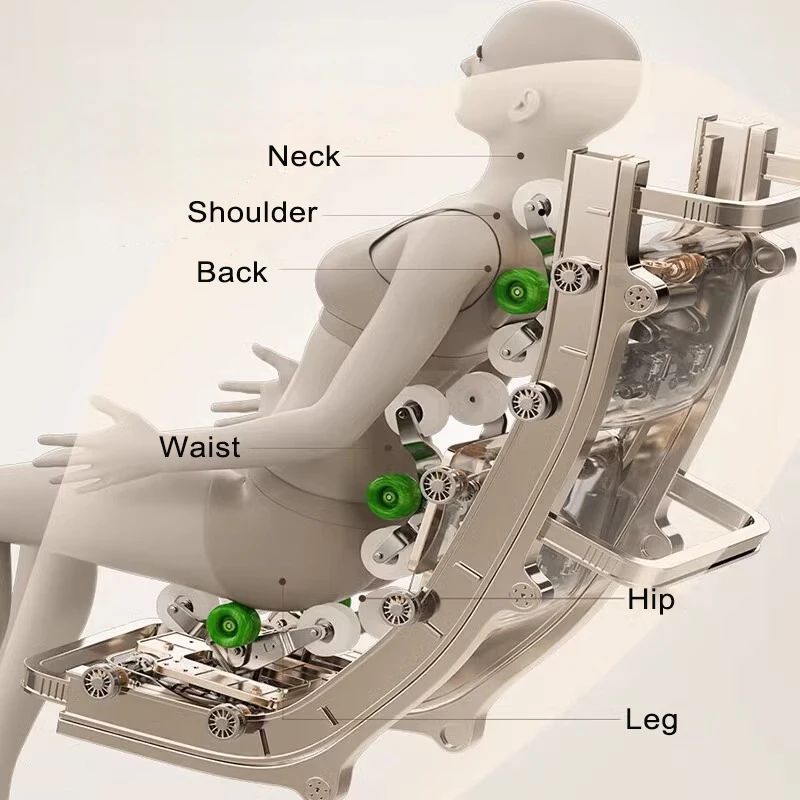 Neck
Shoulder
Back
Waist
Hip
Leg