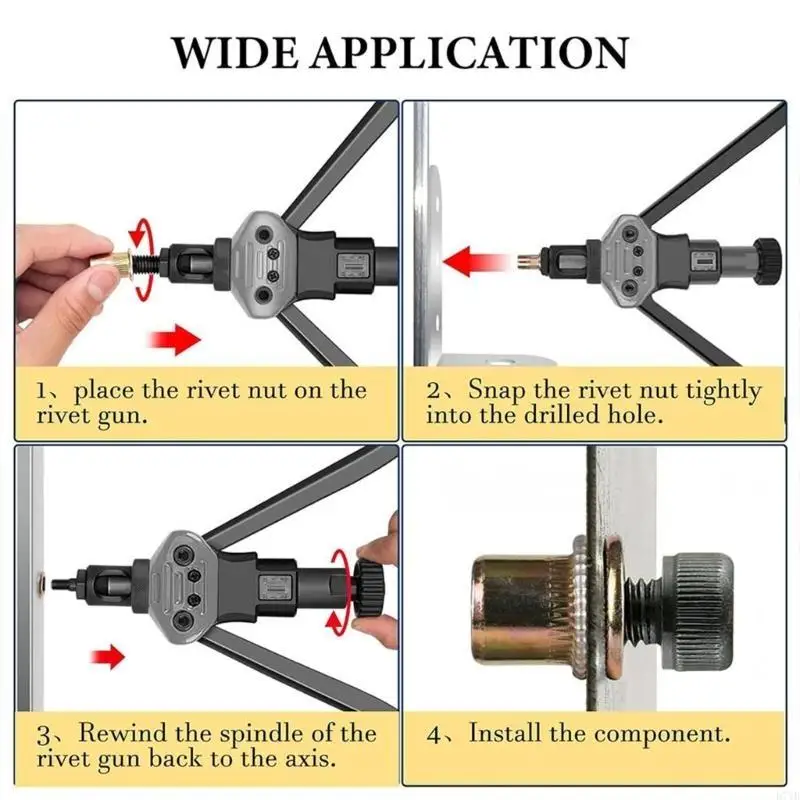 WIDE APPLICATION

1、place the rivet nut on the rivet gun.

2、Snap the rivet nut tightly into the drilled hole.

3、Rewind the spindle of the rivet gun back to the axis.

4、Install the component.