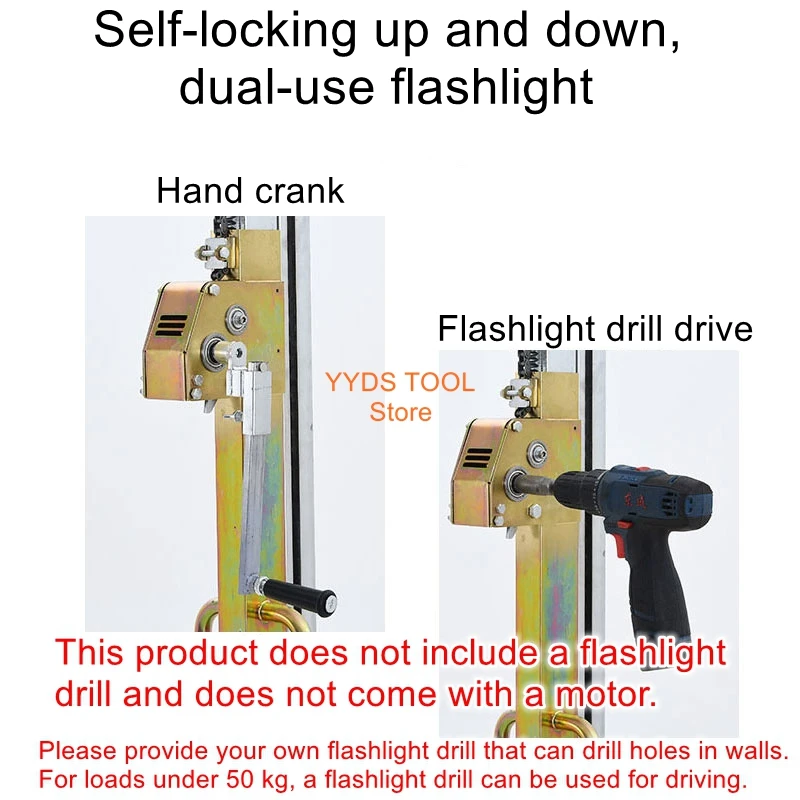 Self-locking up and down, dual-use flashlight

Hand crank

Flashlight drill drive

YYDS TOOL Store

This product does not include a flashlight drill and does not come with a motor.

Please provide your own flashlight drill that can drill holes in walls. For loads under 50 kg, a flashlight drill can be used for driving.