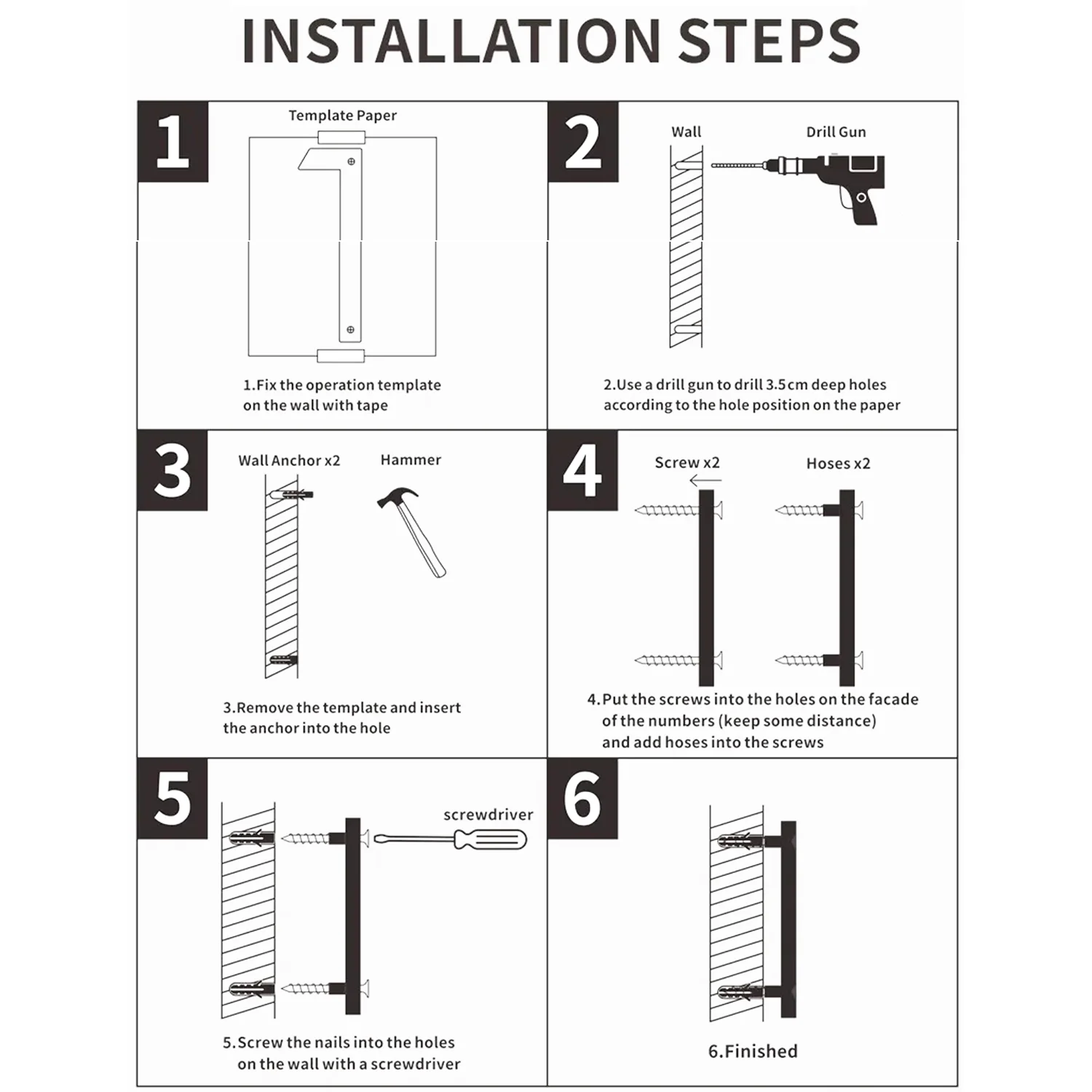 INSTALLATION STEPS

1

Template Paper

1.Fix the operation template on the wall with tape

2

Wall

Drill Gun

2.Use a drill gun to drill 3.5cm deep holes according to the hole position on the paper

3

Wall Anchor x2

Hammer

3.Remove the template and insert the anchor into the hole

4

Screw x2

Hoses x2

4.Put the screws into the holes on the facade of the numbers (keep some distance) and add hoses into the screws

5

screwdriver

5.Screw the nails into the holes on the wall with a screwdriver

6

6.Finished