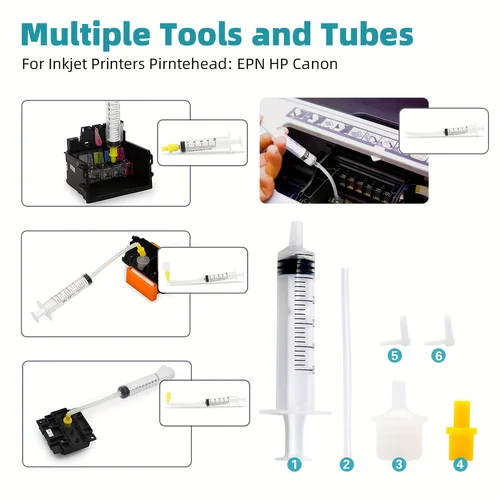 Multiple Tools and Tubes

For Inkjet Printers Pirntehead: EPN HP Canon

5 6

1 2 3 4