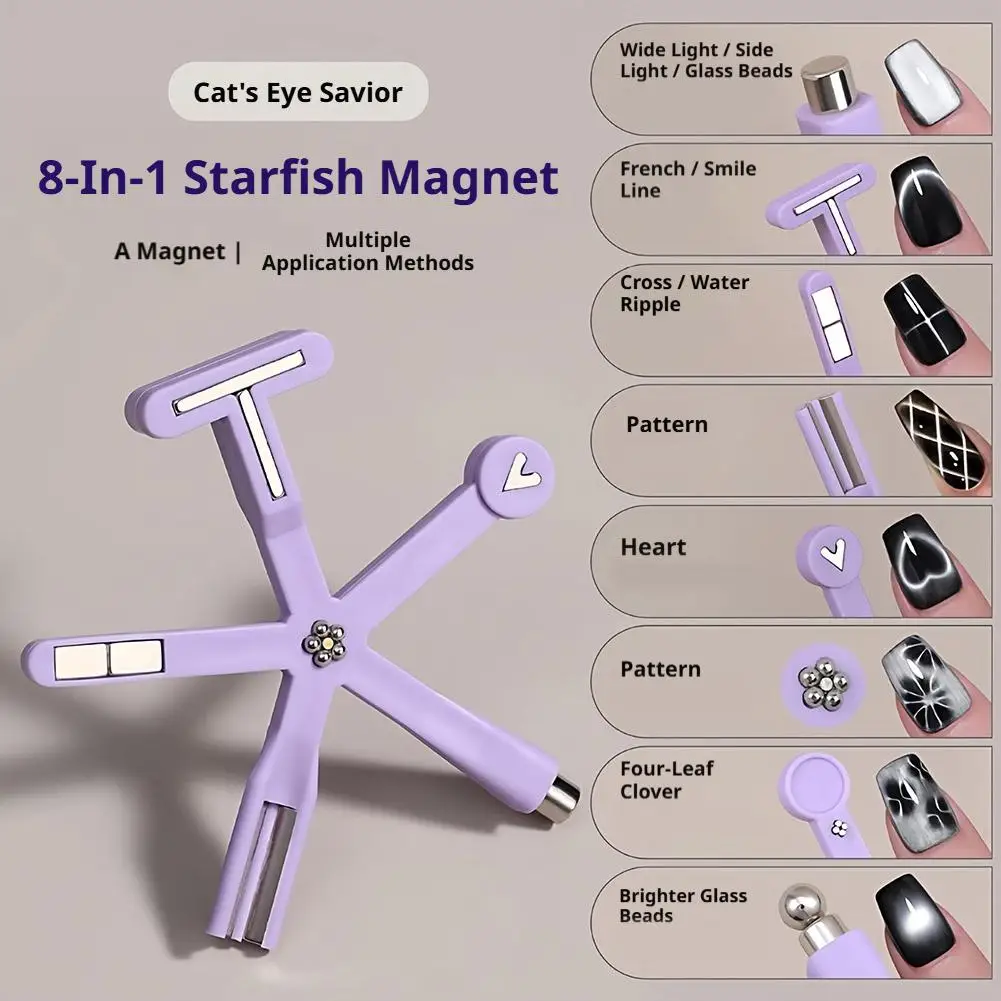 Cat's Eye Savior

8-In-1 Starfish Magnet

A Magnet | Multiple Application Methods

Wide Light / Side Light / Glass Beads

French / Smile Line

Cross / Water Ripple

Pattern

Heart

Pattern

Four-Leaf Clover

Brighter Glass Beads