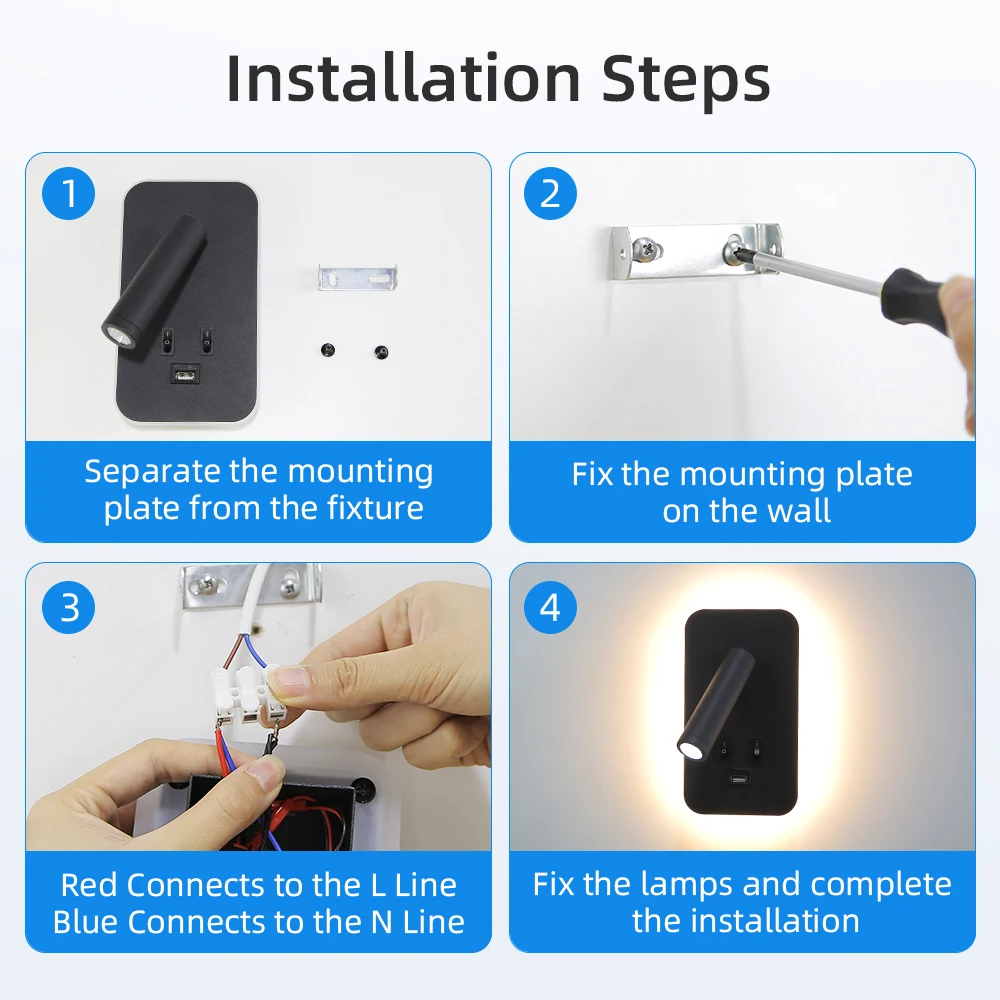 Installation Steps

1

Separate the mounting plate from the fixture

2

Fix the mounting plate on the wall

3

Red Connects to the L Line
Blue Connects to the N Line

4

Fix the lamps and complete the installation