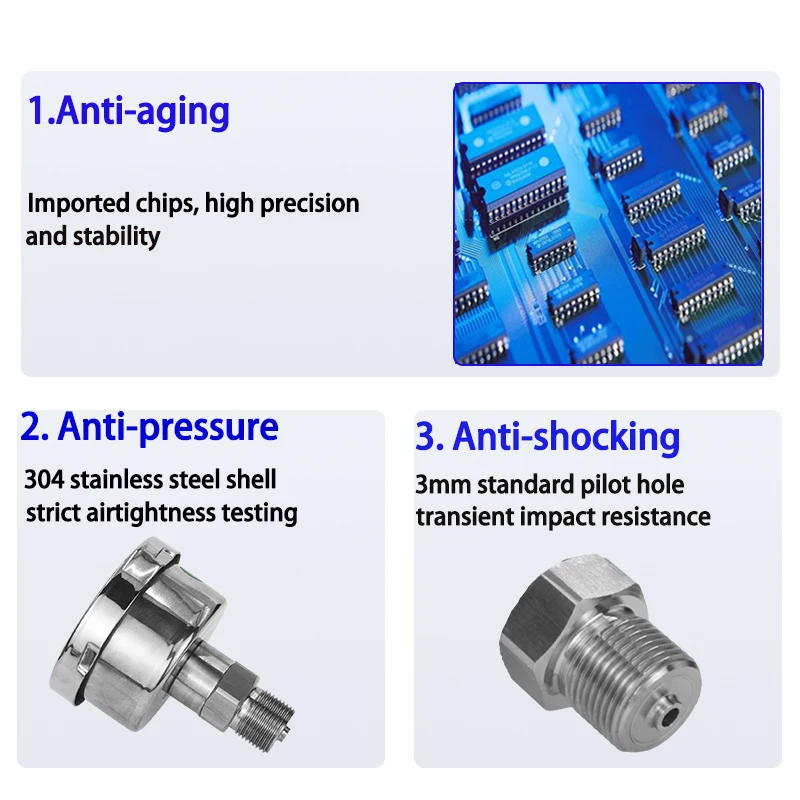 1.Anti-aging

Imported chips, high precision and stability

2. Anti-pressure

304 stainless steel shell
strict airtightness testing

3. Anti-shocking

3mm standard pilot hole
transient impact resistance