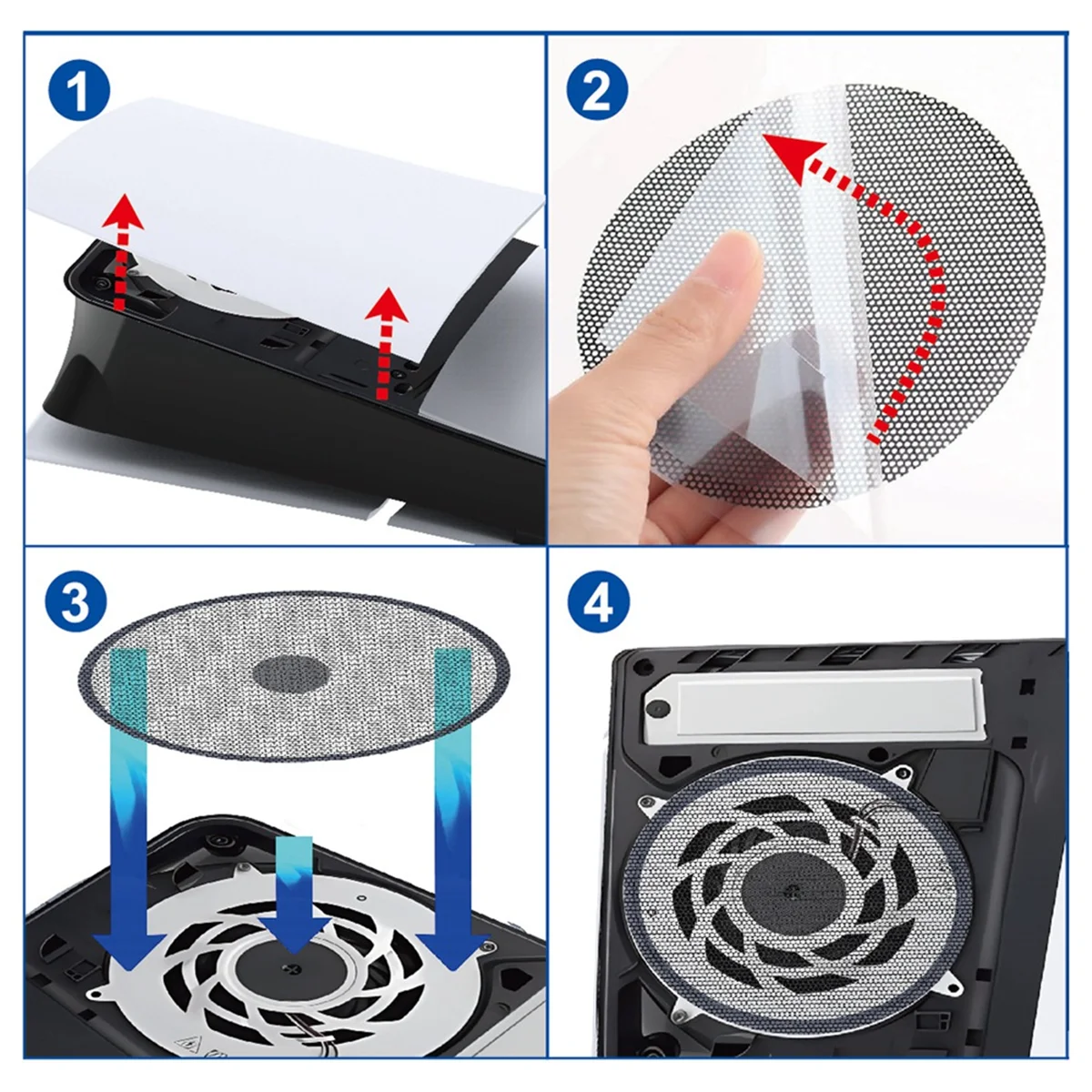 1

2

3

4