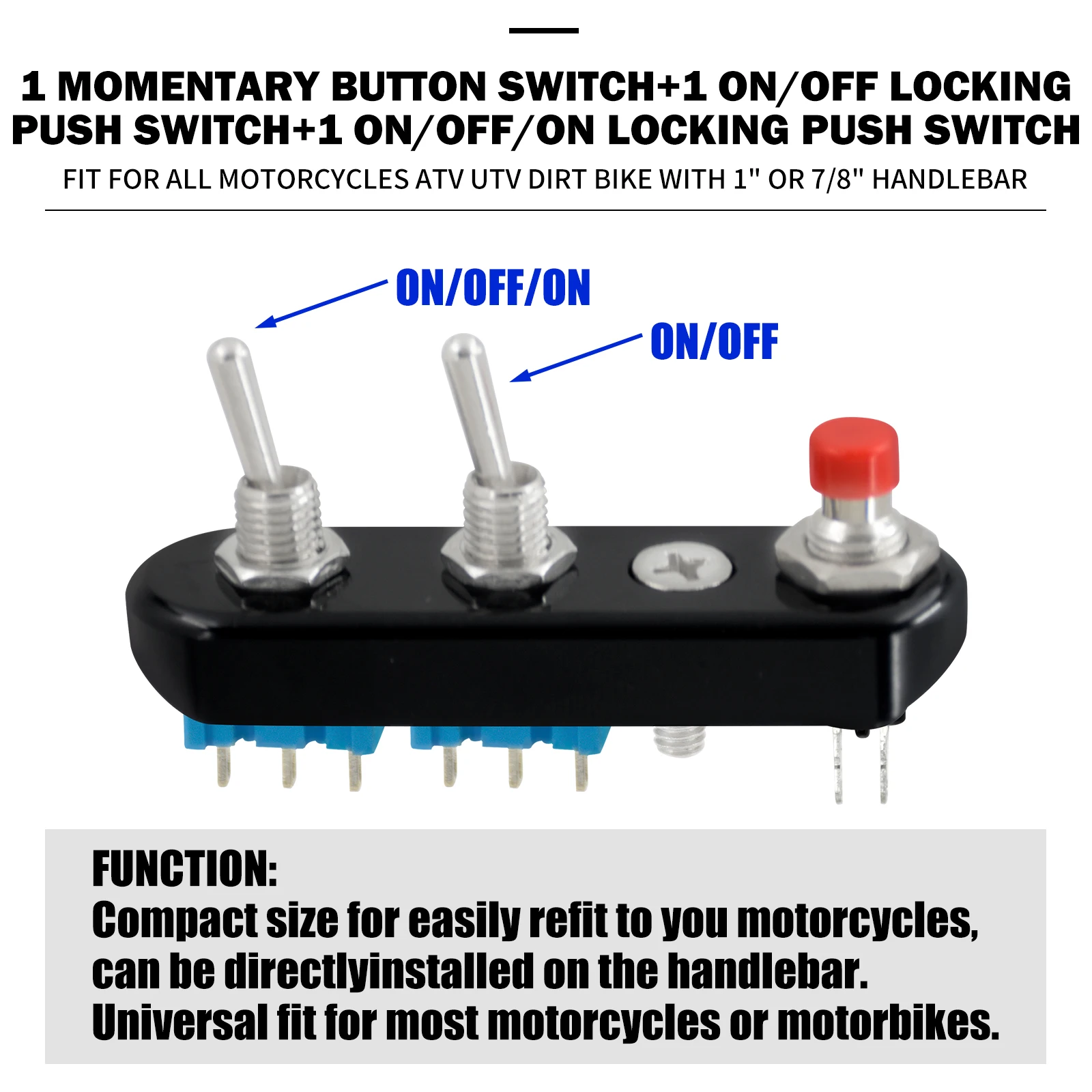 1 MOMENTARY BUTTON SWITCH+1 ON/OFF LOCKING PUSH SWITCH+1 ON/OFF/ON LOCKING PUSH SWITCH

FIT FOR ALL MOTORCYCLES ATV UTV DIRT BIKE WITH 1" OR 7/8" HANDLEBAR

ON/OFF/ON

ON/OFF

FUNCTION:
Compact size for easily refit to you motorcycles, can be directlyinstalled on the handlebar.
Universal fit for most motorcycles or motorbikes.