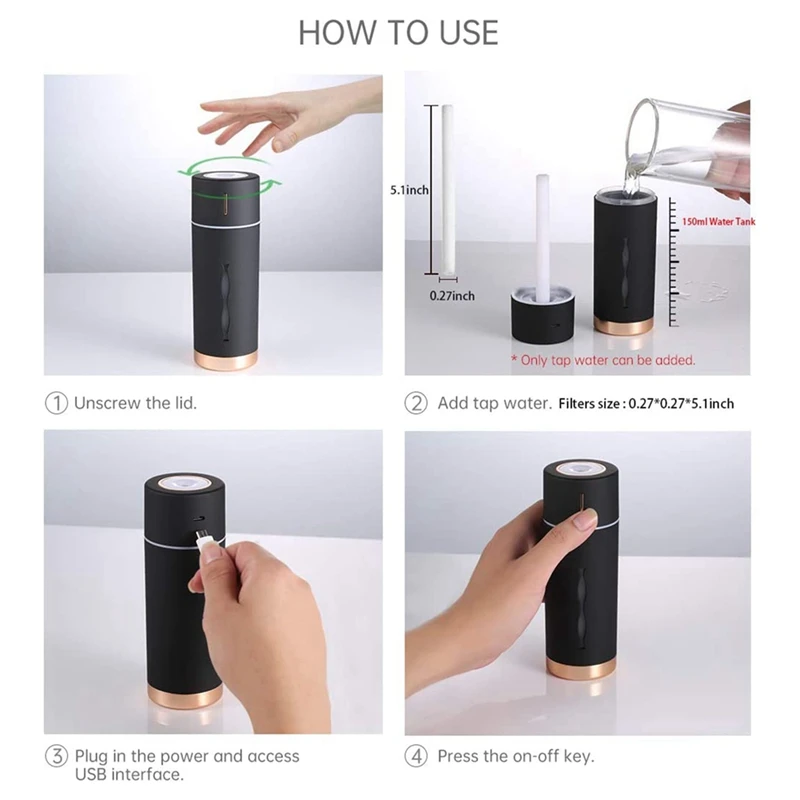 HOW TO USE

5.1inch

0.27inch

150ml Water Tank

* Only tap water can be added.

① Unscrew the lid.

② Add tap water. Filters size : 0.27*0.27*5.1inch

③ Plug in the power and access USB interface.

④ Press the on-off key.