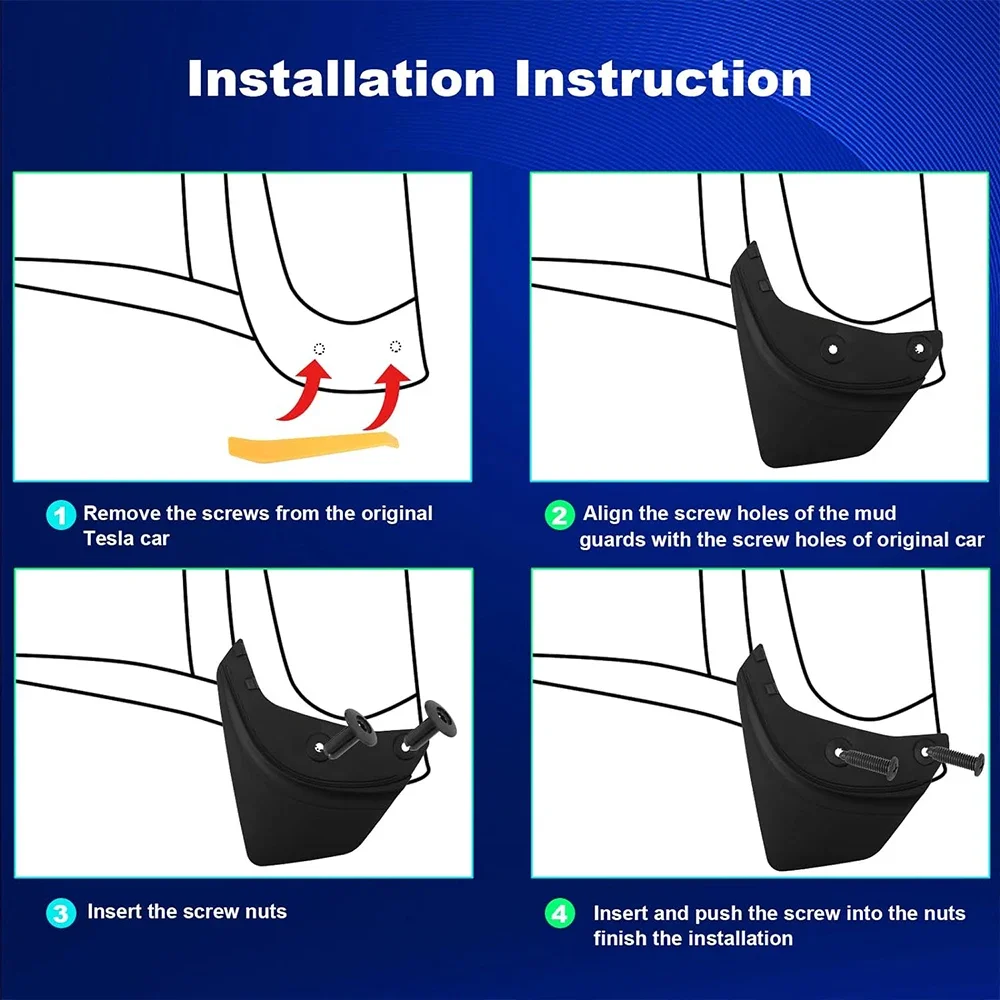 Installation Instruction

1 Remove the screws from the original Tesla car

2 Align the screw holes of the mud guards with the screw holes of original car

3 Insert the screw nuts

4 Insert and push the screw into the nuts finish the installation