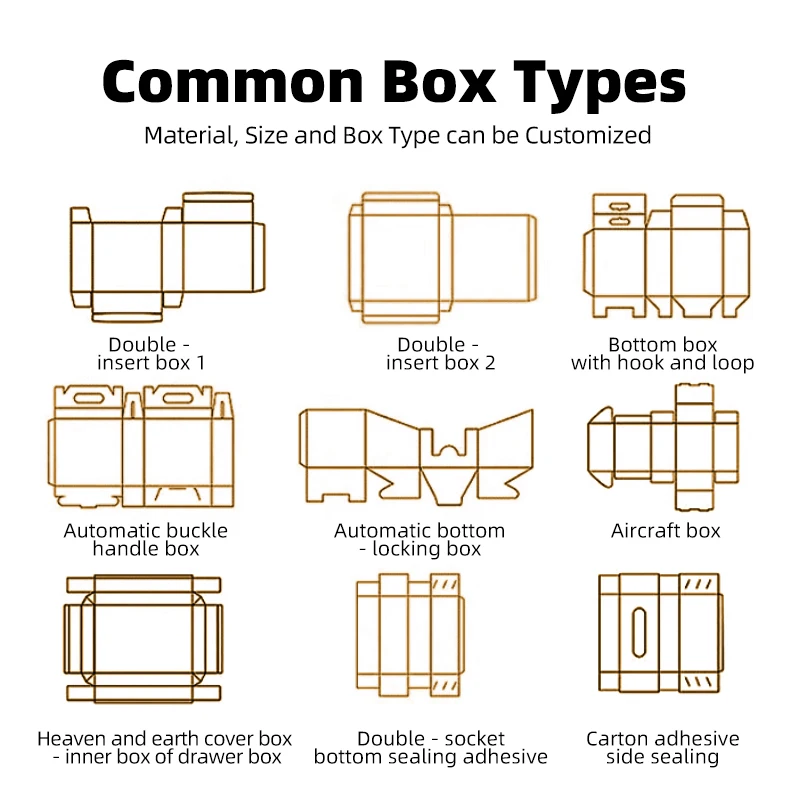 Common Box Types

Material, Size and Box Type can be Customized

Double - insert box 1

Double - insert box 2

Bottom box with hook and loop

Automatic buckle handle box

Automatic bottom - locking box

Aircraft box

Heaven and earth cover box - inner box of drawer box

Double - socket bottom sealing adhesive

Carton adhesive side sealing