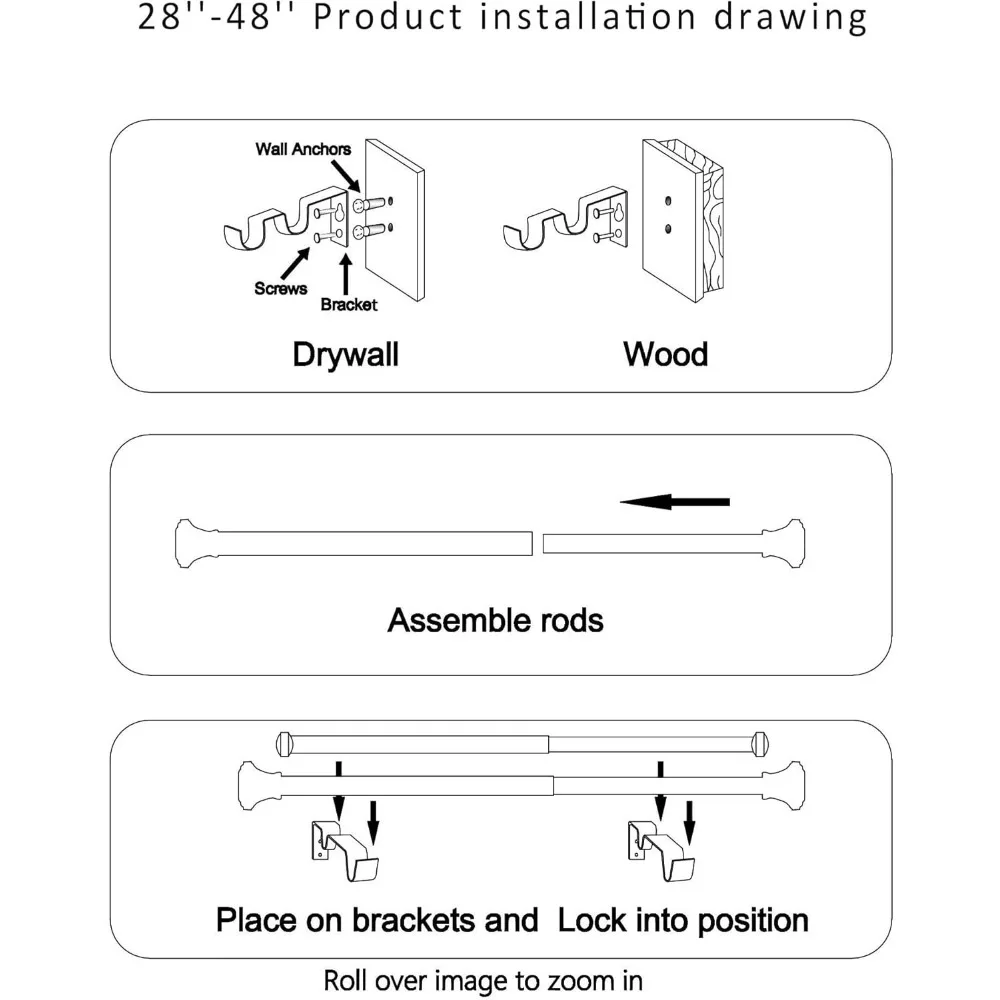 28''-48'' Product installation drawing

Wall Anchors

Screws

Bracket

Drywall

Wood

Assemble rods

Place on brackets and Lock into position

Roll over image to zoom in