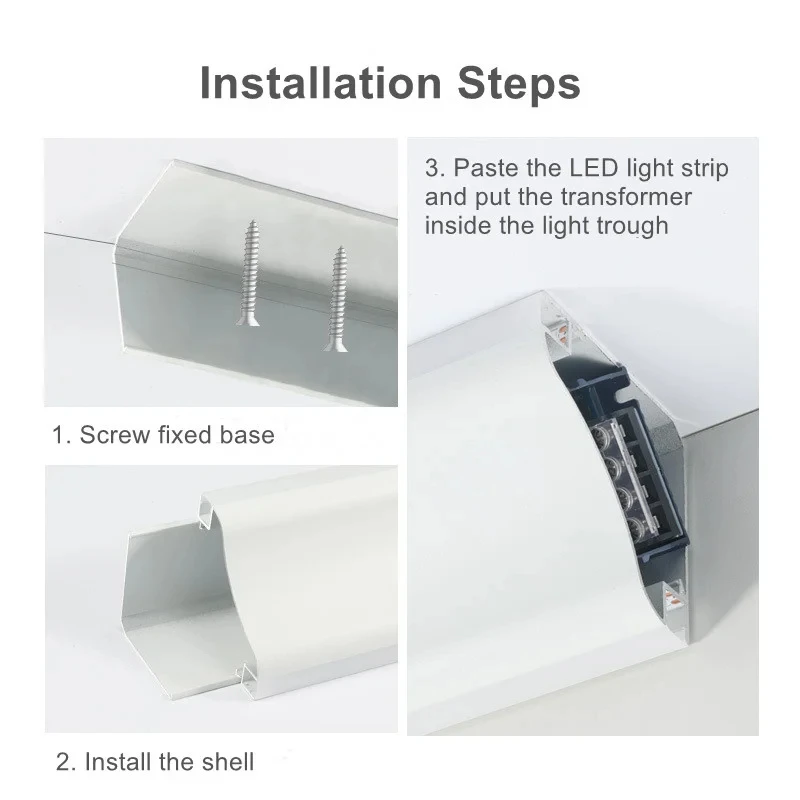 Installation Steps

1. Screw fixed base

2. Install the shell

3. Paste the LED light strip and put the transformer inside the light trough