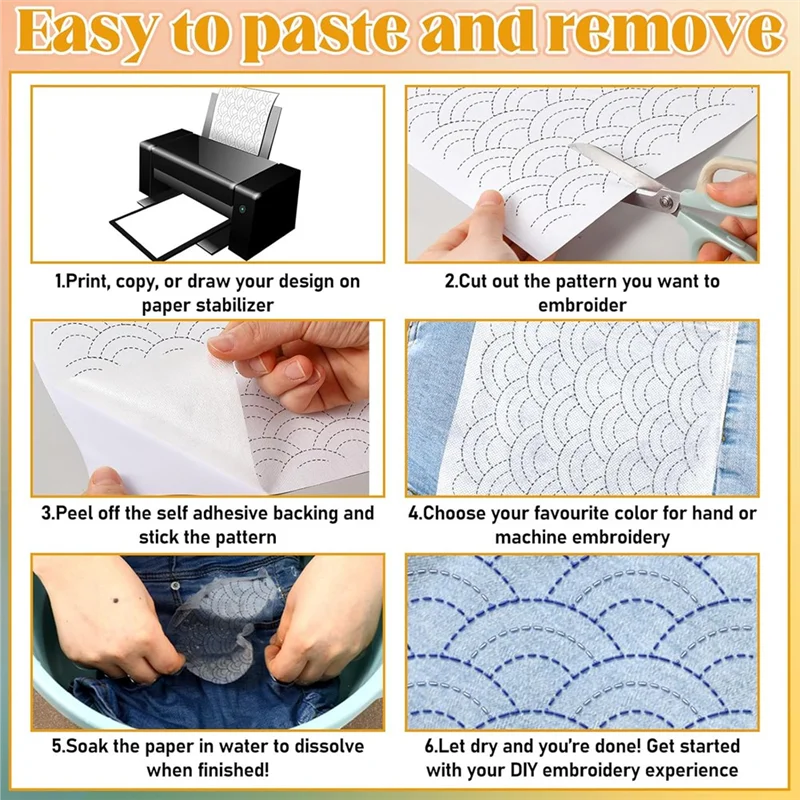 Easy to paste and remove

1.Print, copy, or draw your design on paper stabilizer

2.Cut out the pattern you want to embroider

3.Peel off the self adhesive backing and stick the pattern

4.Choose your favourite color for hand or machine embroidery

5.Soak the paper in water to dissolve when finished!

6.Let dry and you're done! Get started with your DIY embroidery experience