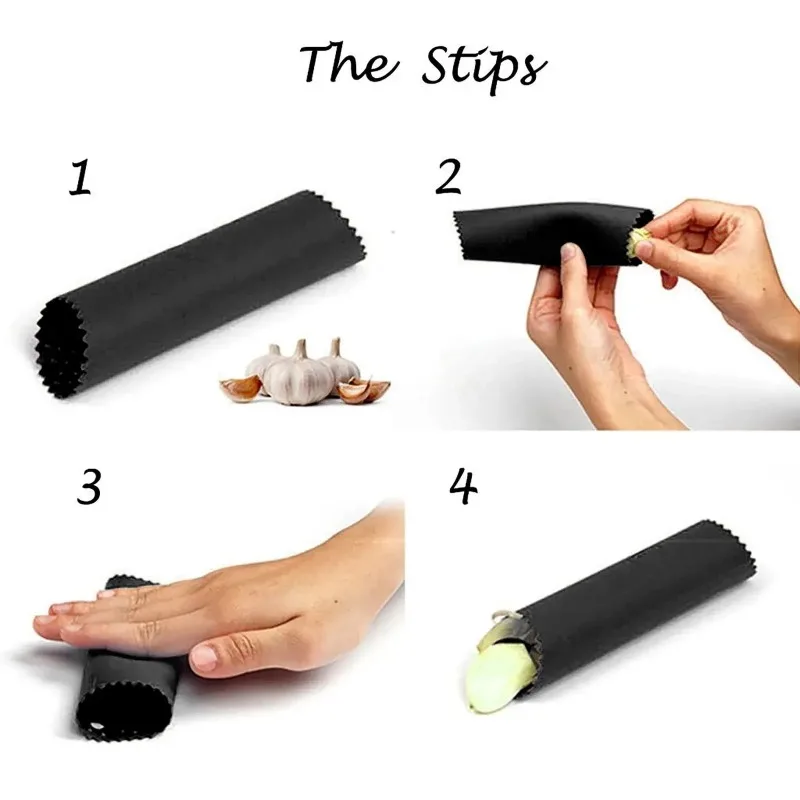 The Stips

1

2

3

4