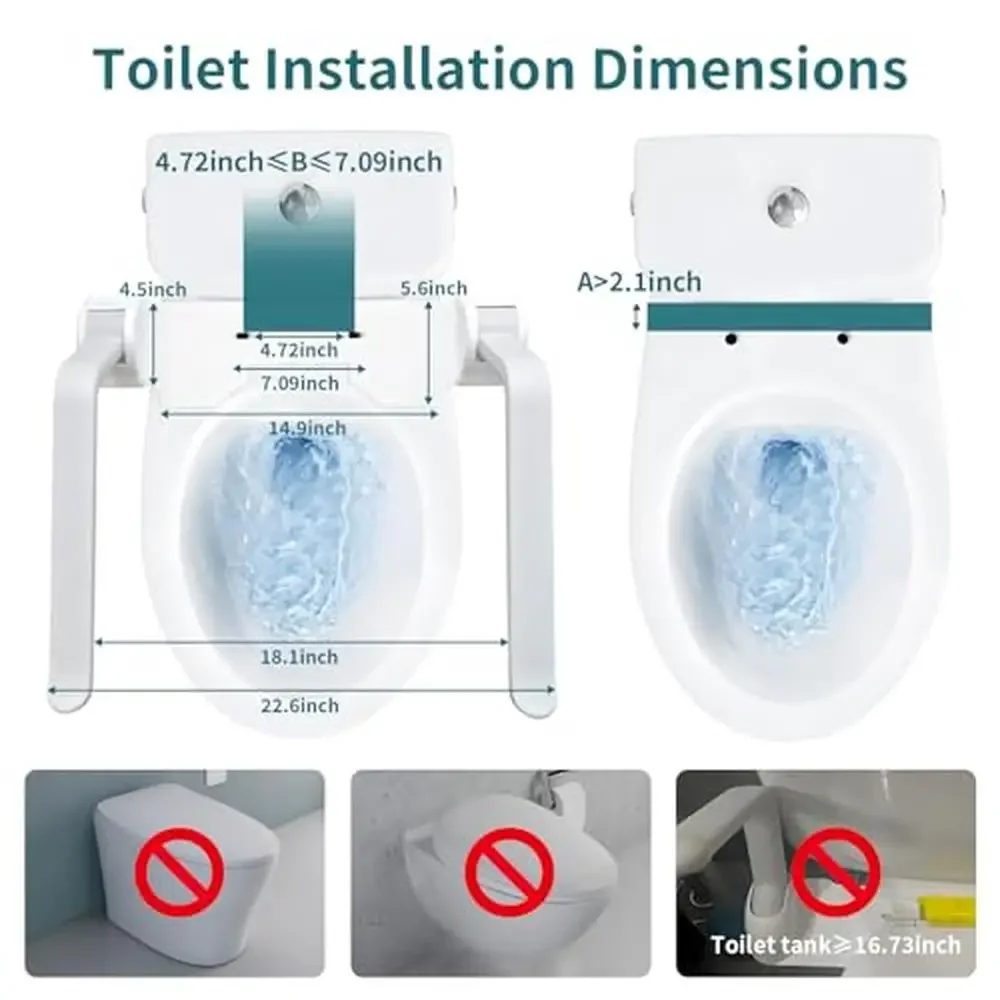 Toilet Installation Dimensions

4.72inch≤B≤7.09inch

4.5inch

5.6inch

4.72inch

7.09inch

14.9inch

18.1inch

22.6inch

A>2.1inch

Toilet tank≥16.73inch