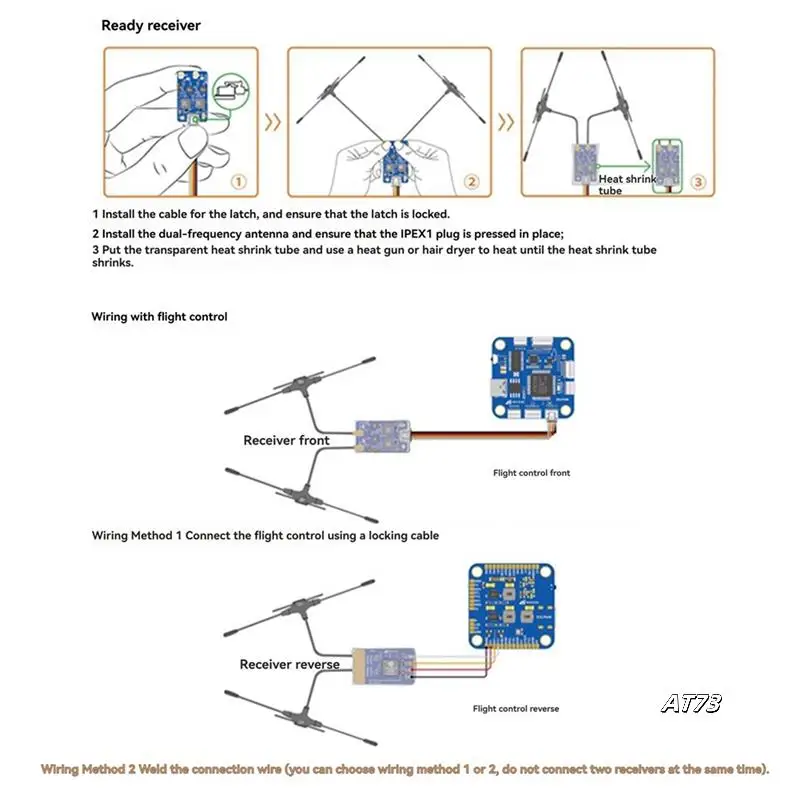 Ready receiver

1

2

Heat shrink tube

3

1 Install the cable for the latch, and ensure that the latch is locked.

2 Install the dual-frequency antenna and ensure that the IPEX1 plug is pressed in place;

3 Put the transparent heat shrink tube and use a heat gun or hair dryer to heat until the heat shrink tube shrinks.

Wiring with flight control

Receiver front

Flight control front

Wiring Method 1 Connect the flight control using a locking cable

Receiver reverse

Flight control reverse

AT73

Wiring Method 2 Weld the connection wire (you can choose wiring method 1 or 2, do not connect two receivers at the same time).