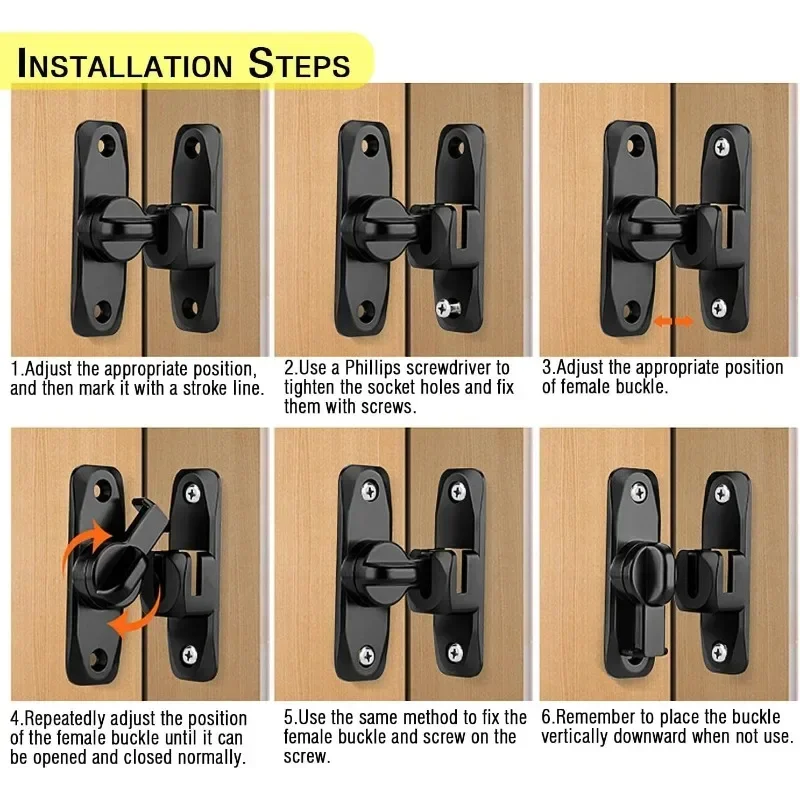 INSTALLATION STEPS

1.Adjust the appropriate position, and then mark it with a stroke line.

2.Use a Phillips screwdriver to tighten the socket holes and fix them with screws.

3.Adjust the appropriate position of female buckle.

4.Repeatedly adjust the position of the female buckle until it can be opened and closed normally.

5.Use the same method to fix the female buckle and screw on the screw.

6.Remember to place the buckle vertically downward when not use.