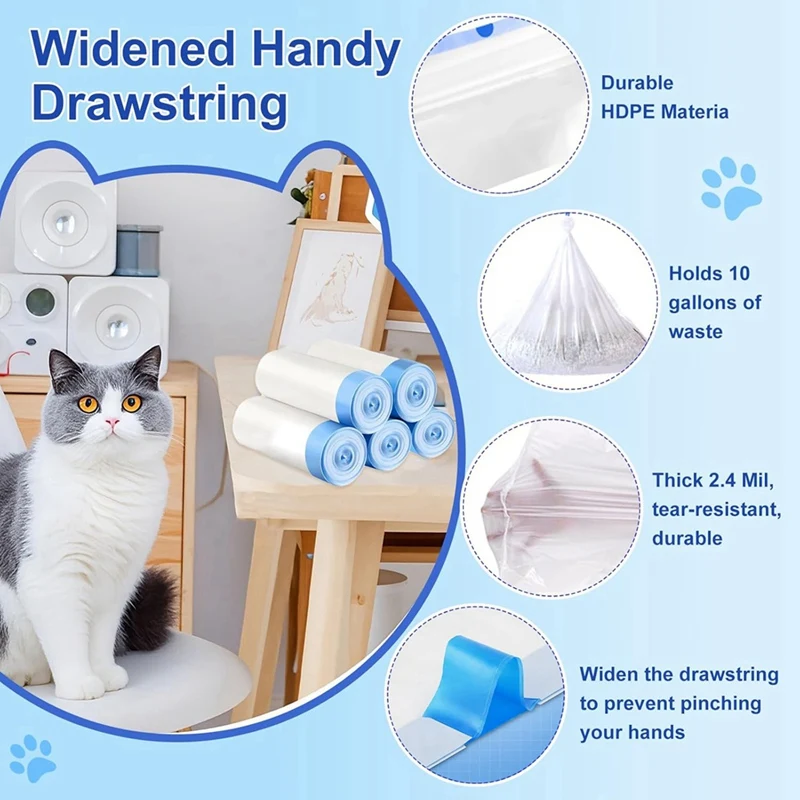 Widened Handy Drawstring

Durable HDPE Materia

Holds 10 gallons of waste

Thick 2.4 Mil, tear-resistant, durable

Widen the drawstring to prevent pinching your hands