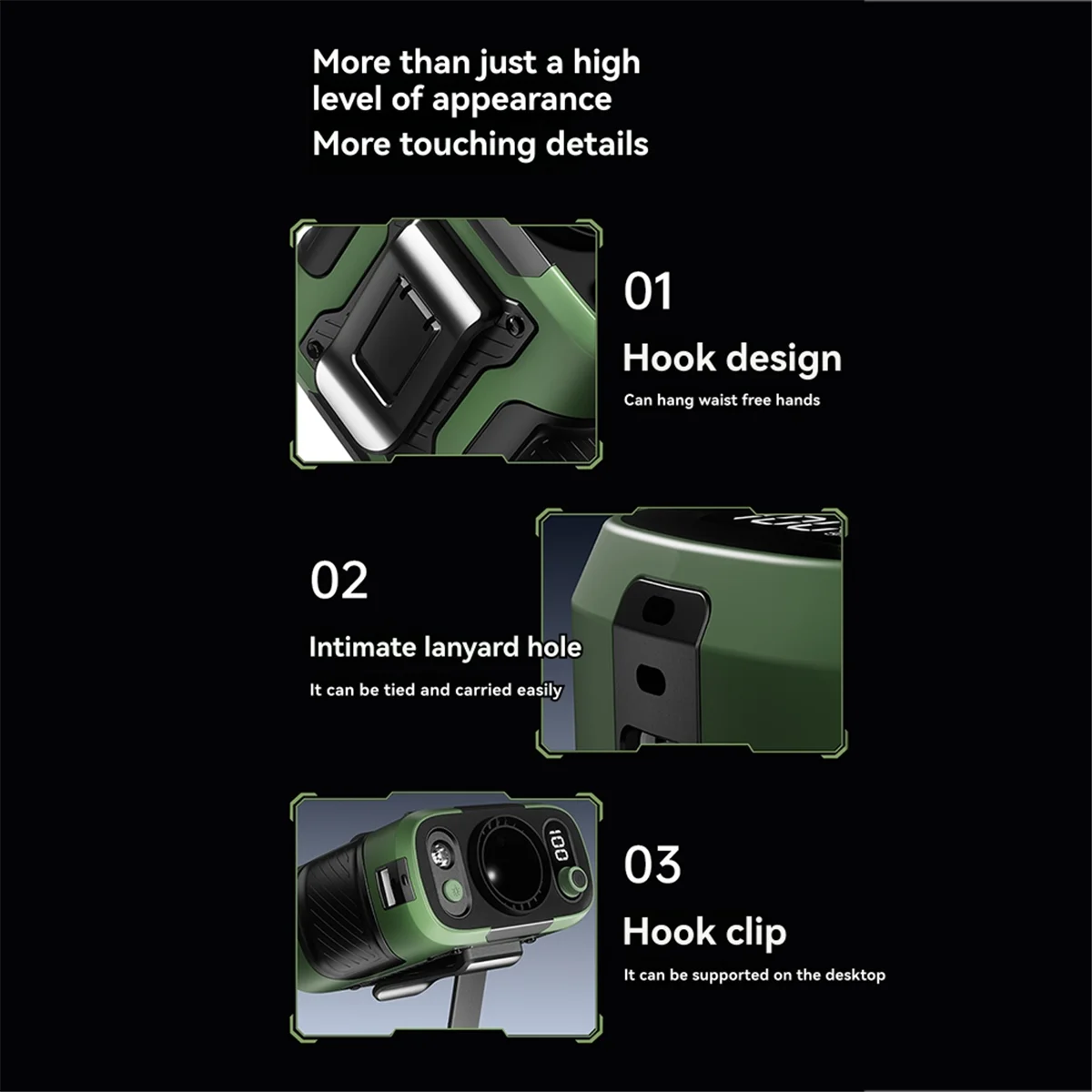 More than just a high level of appearance
More touching details

01
Hook design
Can hang waist free hands

02
Intimate lanyard hole
It can be tied and carried easily

100

03
Hook clip
It can be supported on the desktop