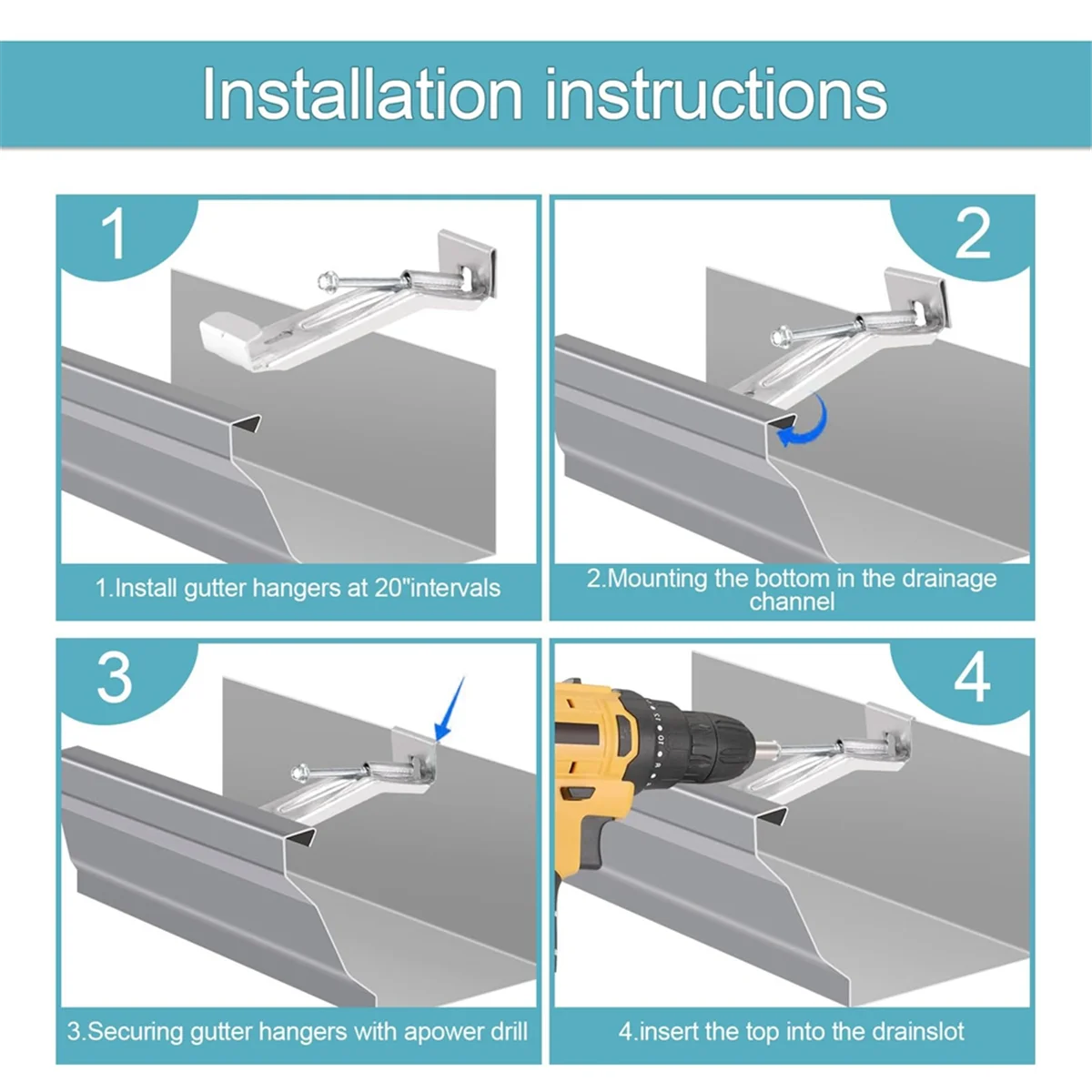 Installation instructions

1

1.Install gutter hangers at 20"intervals

2

2.Mounting the bottom in the drainage channel

3

3.Securing gutter hangers with apower drill

4

4.insert the top into the drainslot