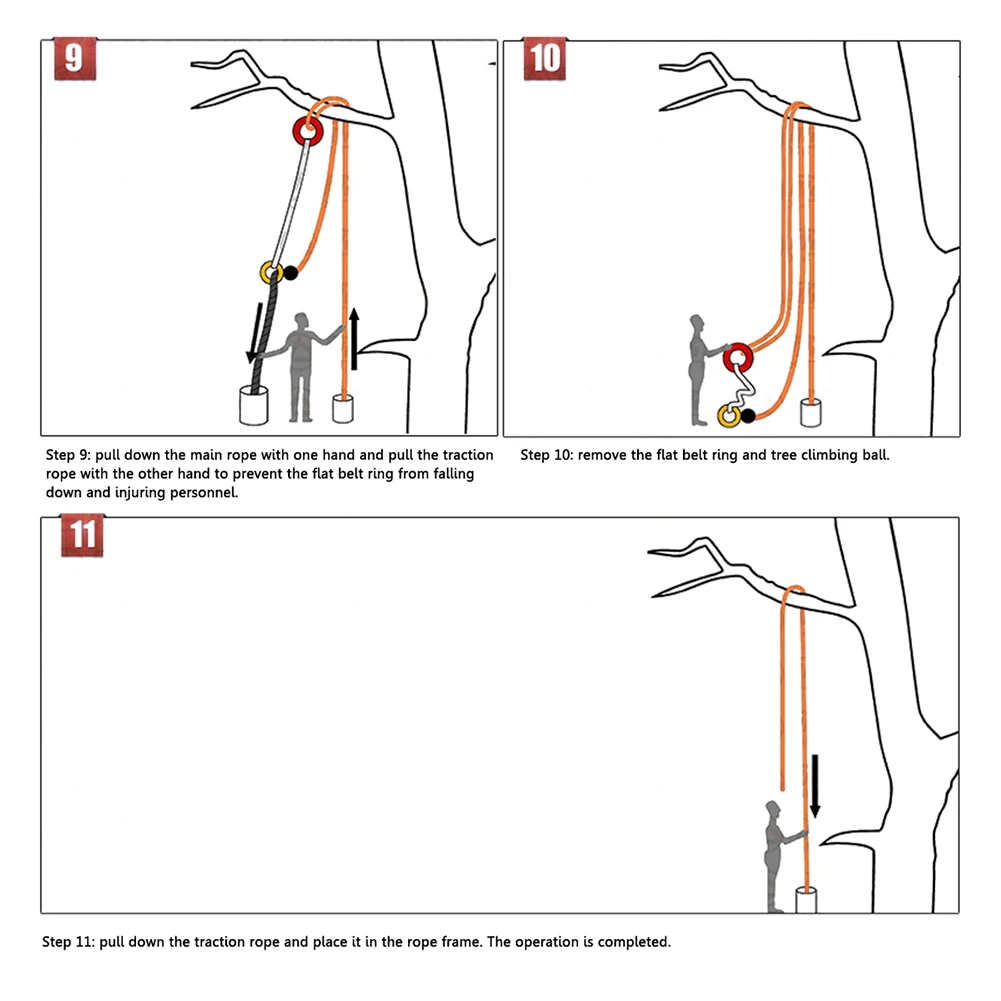 9

Step 9: pull down the main rope with one hand and pull the traction rope with the other hand to prevent the flat belt ring from falling down and injuring personnel.

10

Step 10: remove the flat belt ring and tree climbing ball.

11

Step 11: pull down the traction rope and place it in the rope frame. The operation is completed.