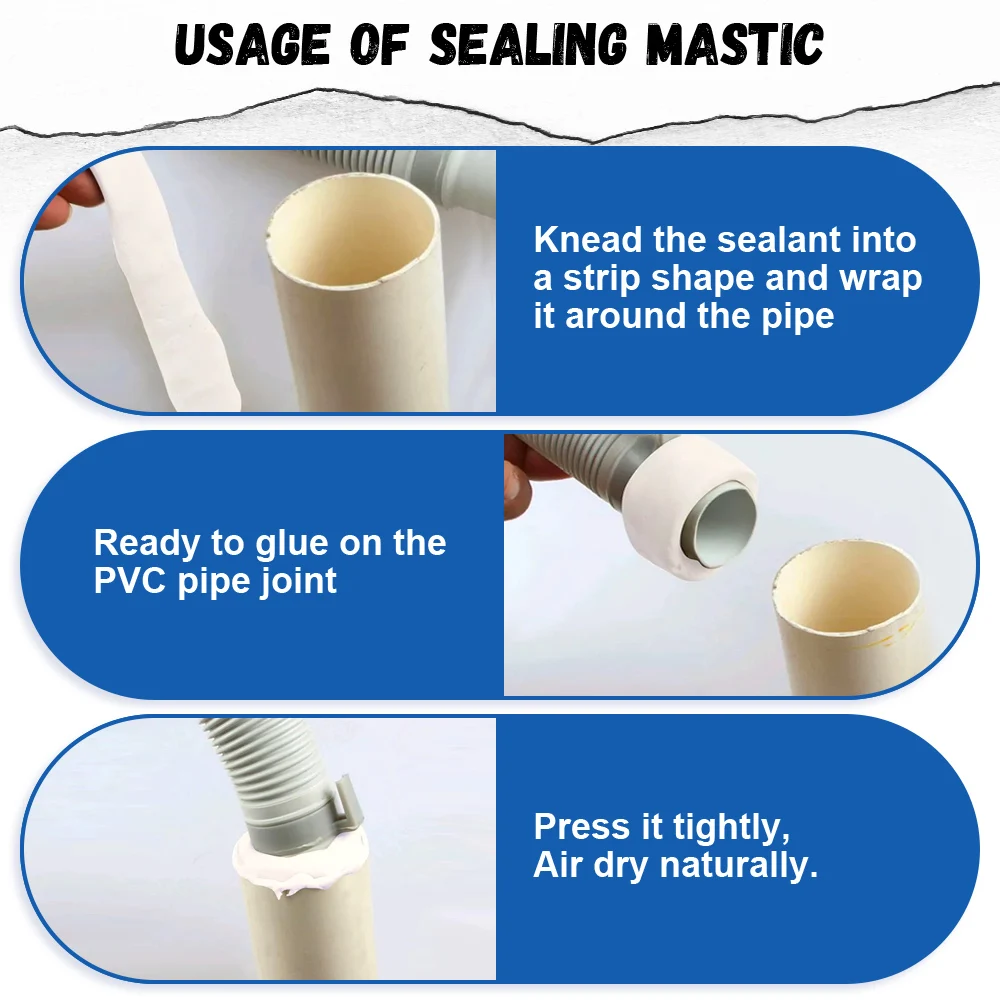 USAGE OF SEALING MASTIC

Knead the sealant into a strip shape and wrap it around the pipe

Ready to glue on the PVC pipe joint

Press it tightly,
Air dry naturally.