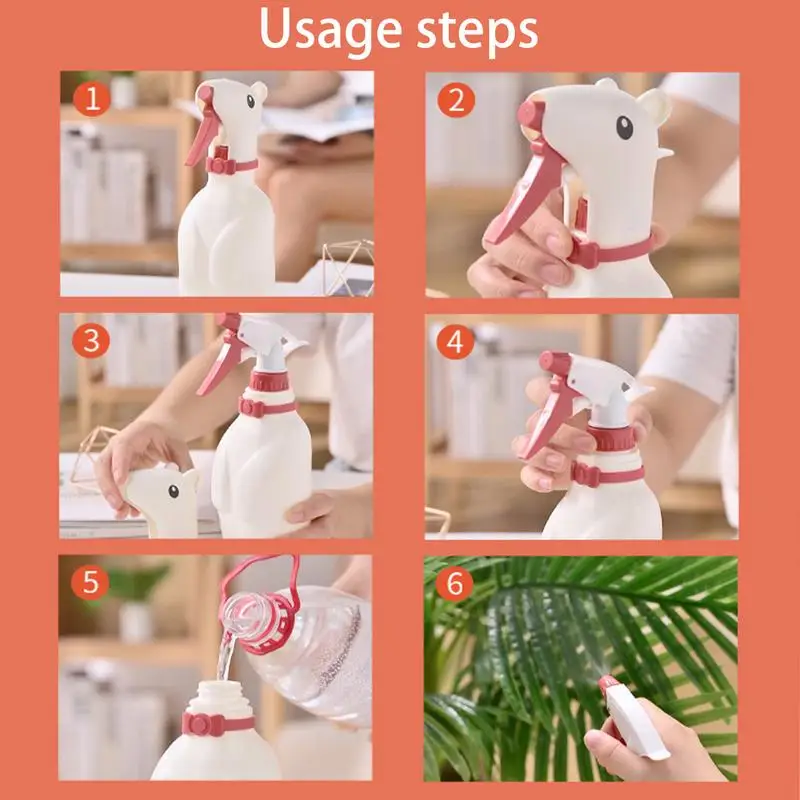 Usage steps

1

2

3

4

5

6