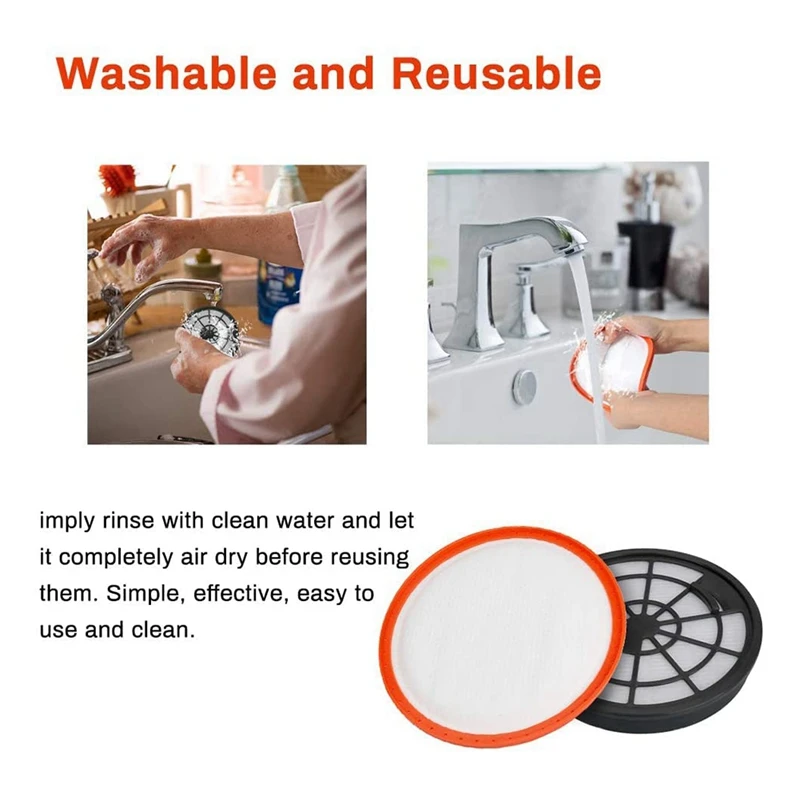 Washable and Reusable

imply rinse with clean water and let it completely air dry before reusing them. Simple, effective, easy to use and clean.