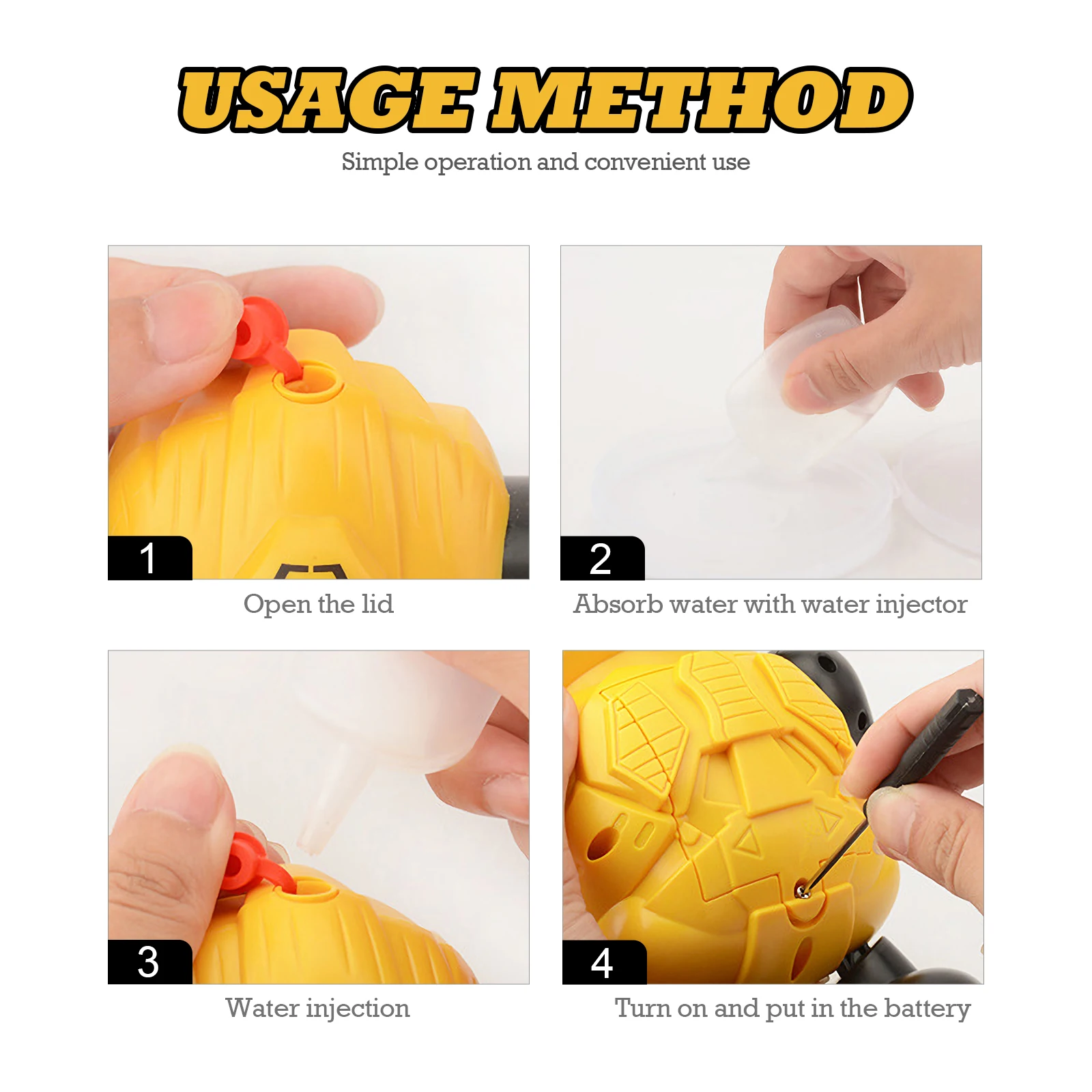 USAGE METHOD

Simple operation and convenient use

1

Open the lid

2

Absorb water with water injector

3

Water injection

4

Turn on and put in the battery