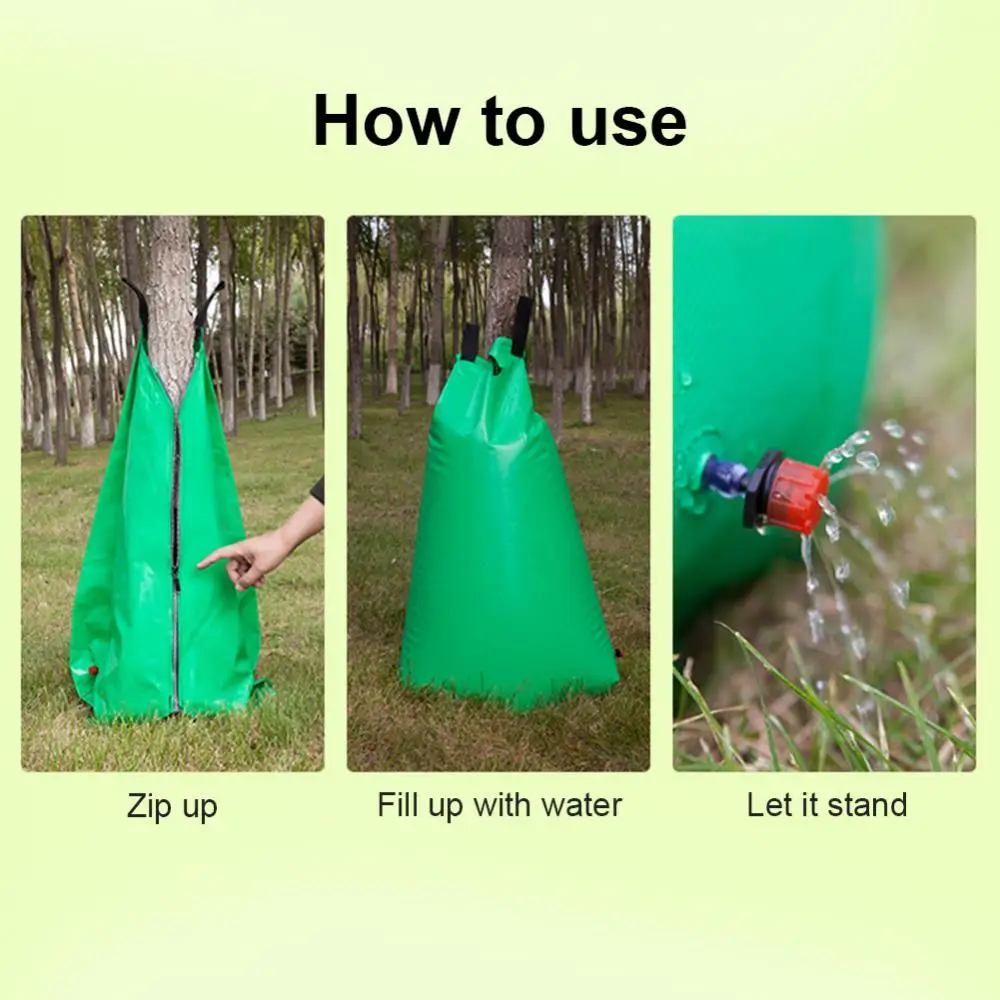 How to use

Zip up

Fill up with water

Let it stand