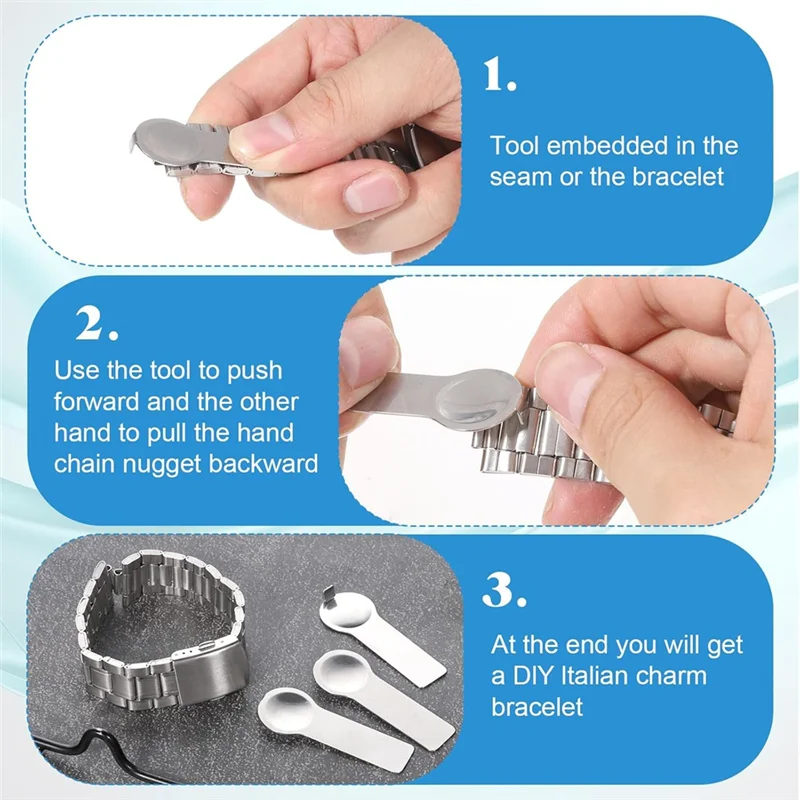 1.

Tool embedded in the seam or the bracelet

2.

Use the tool to push forward and the other hand to pull the hand chain nugget backward

3.

At the end you will get a DIY Italian charm bracelet