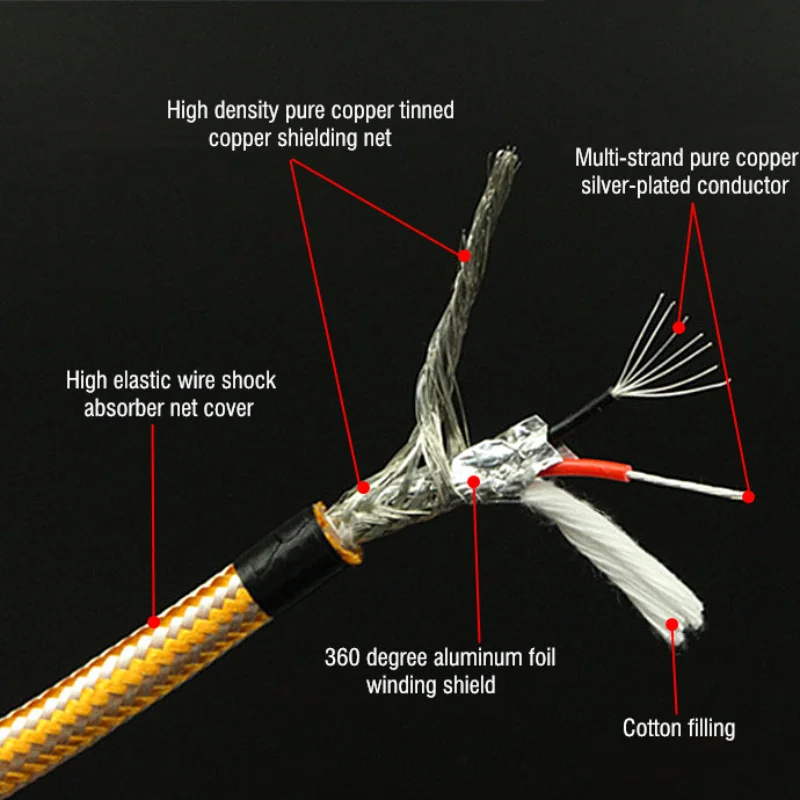 High density pure copper tinned copper shielding net

Multi-strand pure copper silver-plated conductor

High elastic wire shock absorber net cover

360 degree aluminum foil winding shield

Cotton filling