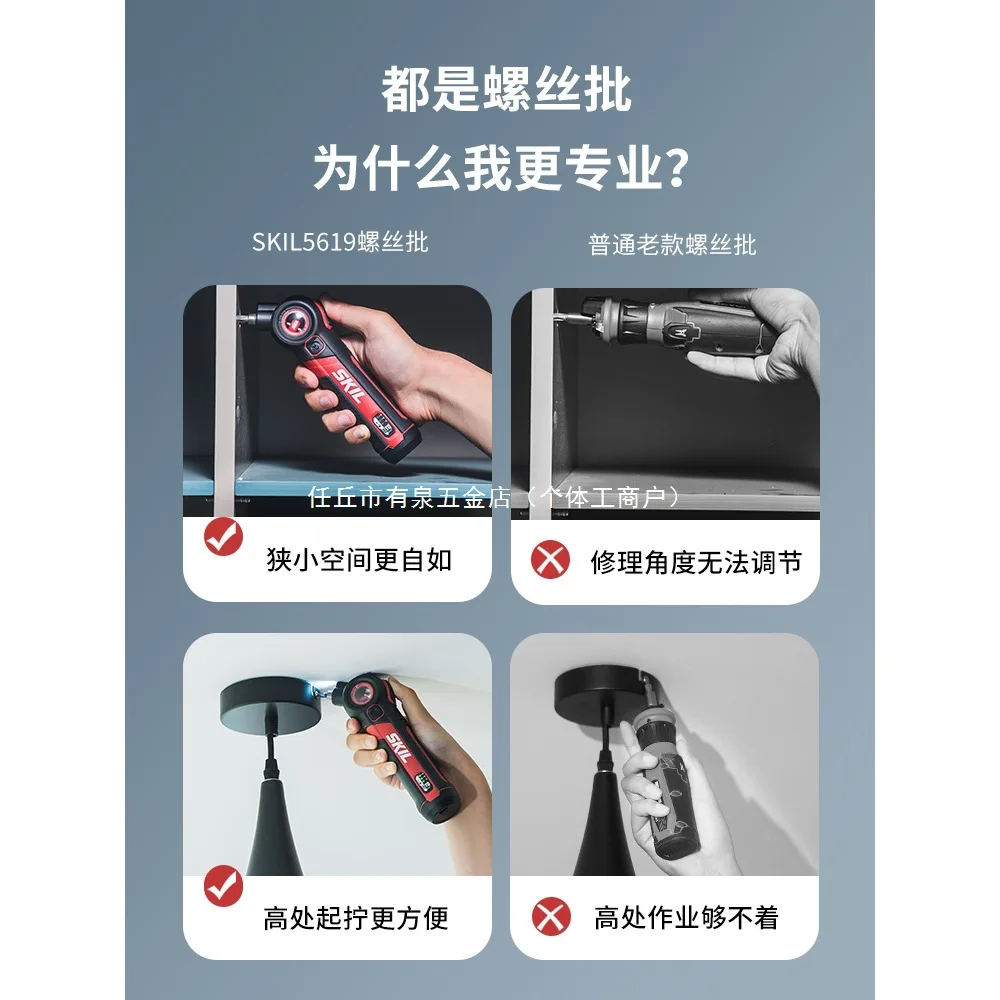 都是螺丝批
为什么我更专业?

SKIL5619螺丝批

普通老款螺丝批

SKIL

任丘市有泉五金店（个体工商户）

狭小空间更自如

修理角度无法调节

SKIL

高处起拧更方便

高处作业够不着