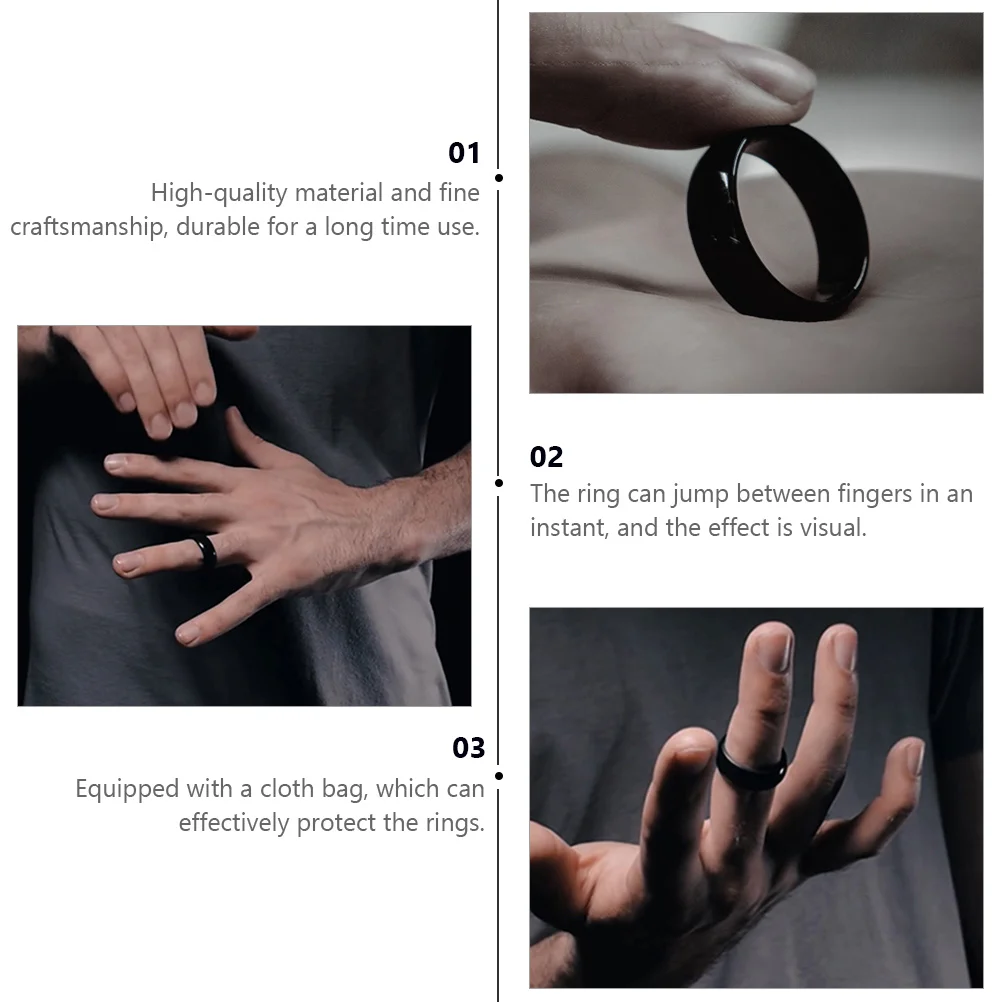 01
High-quality material and fine craftsmanship, durable for a long time use.

02
The ring can jump between fingers in an instant, and the effect is visual.

03
Equipped with a cloth bag, which can effectively protect the rings.