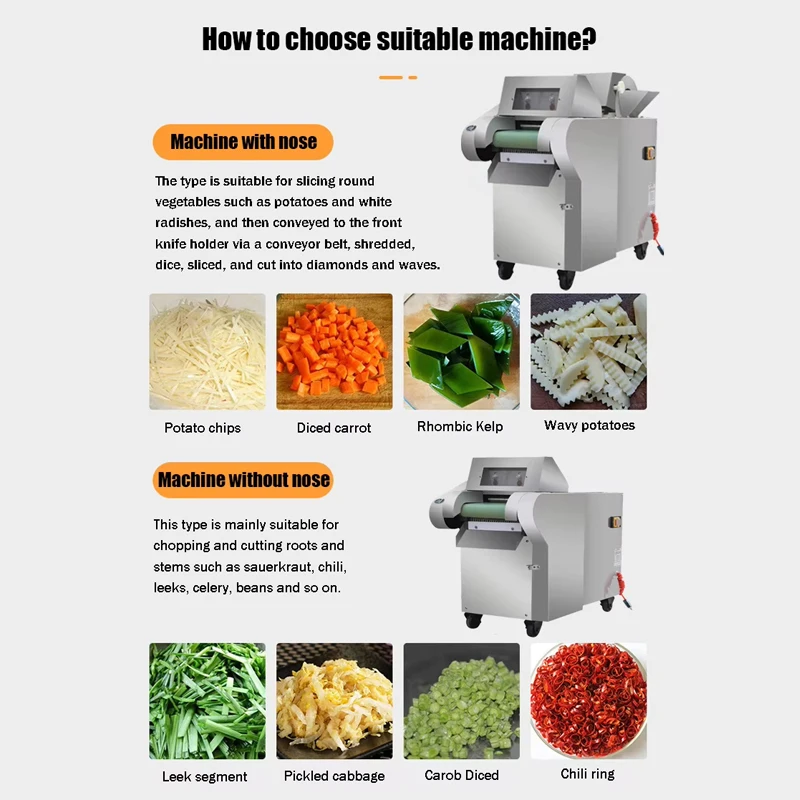 How to choose suitable machine?

Machine with nose

The type is suitable for slicing round vegetables such as potatoes and white radishes, and then conveyed to the front knife holder via a conveyor belt, shredded, dice, sliced, and cut into diamonds and waves.

Potato chips

Diced carrot

Rhombic Kelp

Wavy potatoes

Machine without nose

This type is mainly suitable for chopping and cutting roots and stems such as sauerkraut, chili, leeks, celery, beans and so on.

Leek segment

Pickled cabbage

Carob Diced

Chili ring