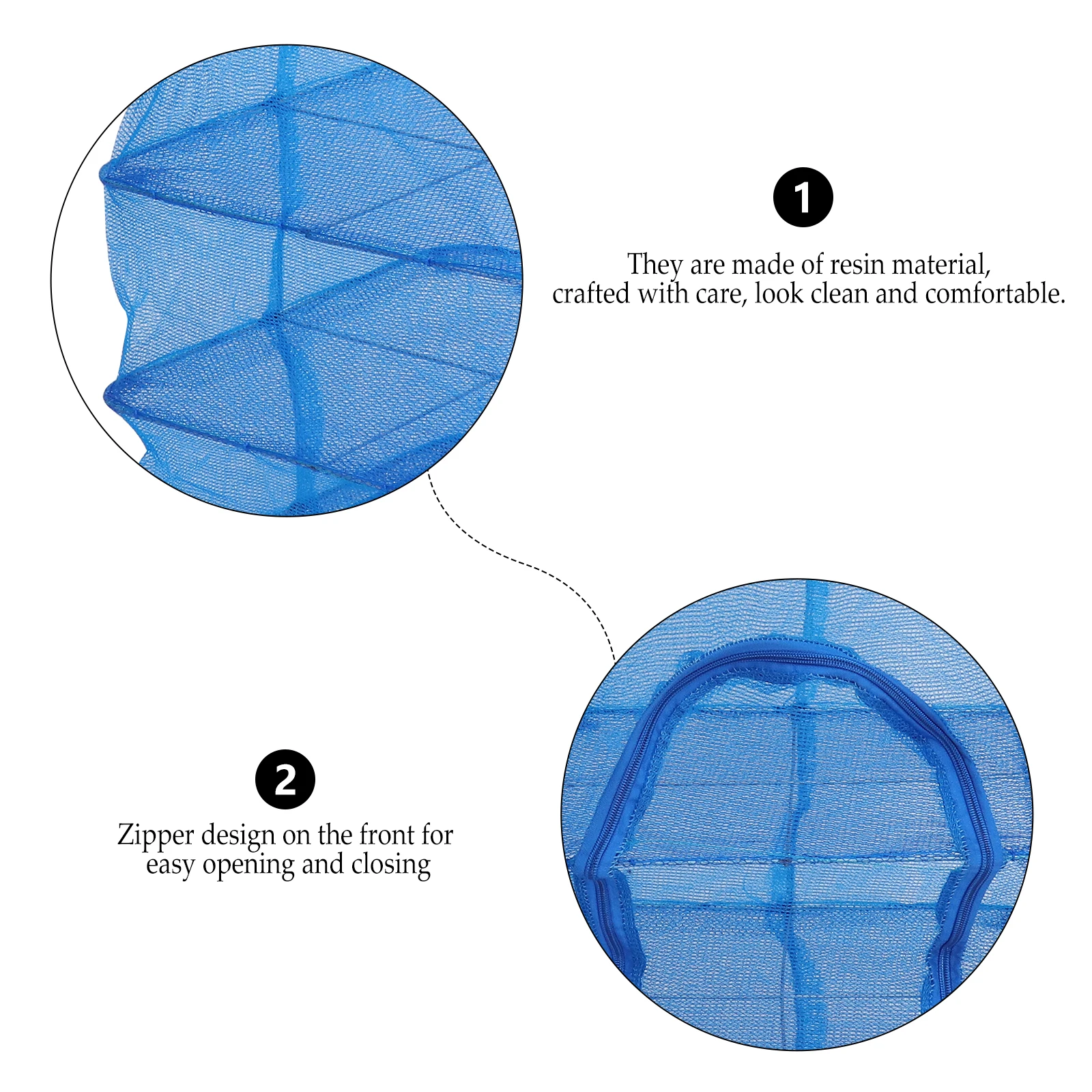 1

They are made of resin material, crafted with care, look clean and comfortable.

2

Zipper design on the front for easy opening and closing