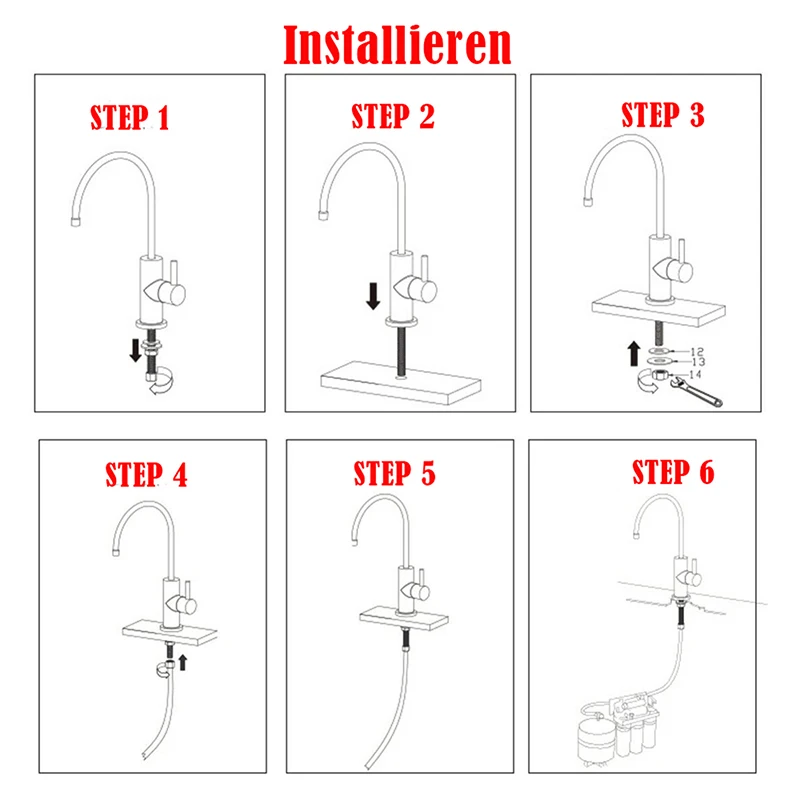 Installieren

STEP 1

STEP 2

STEP 3

12
13
14

STEP 4

STEP 5

STEP 6