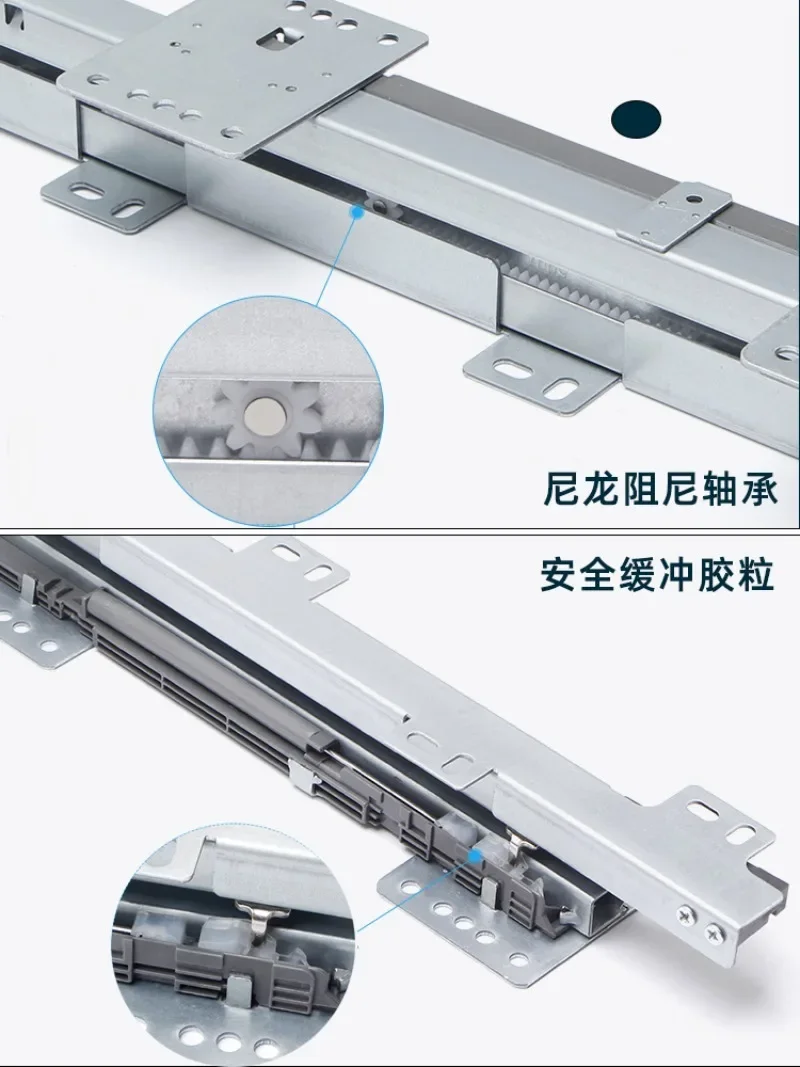 尼龙阻尼轴承

安全缓冲胶粒