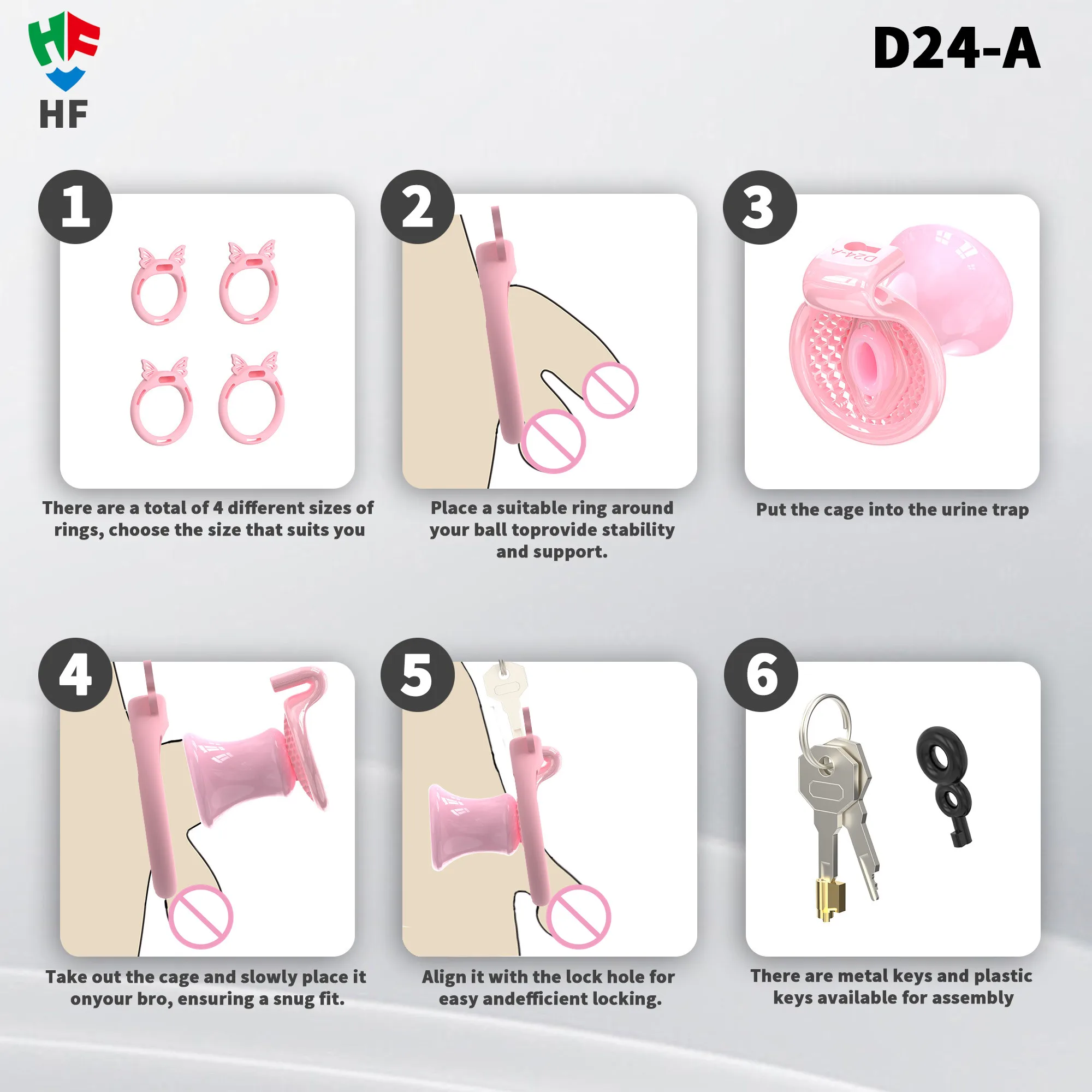 HF

HF

D24-A

1

There are a total of 4 different sizes of rings, choose the size that suits you

2

Place a suitable ring around your ball toprovide stability and support.

3

D24-A

Put the cage into the urine trap

4

Take out the cage and slowly place it onyour bro, ensuring a snug fit.

5

Align it with the lock hole for easy andefficient locking.

6

There are metal keys and plastic keys available for assembly