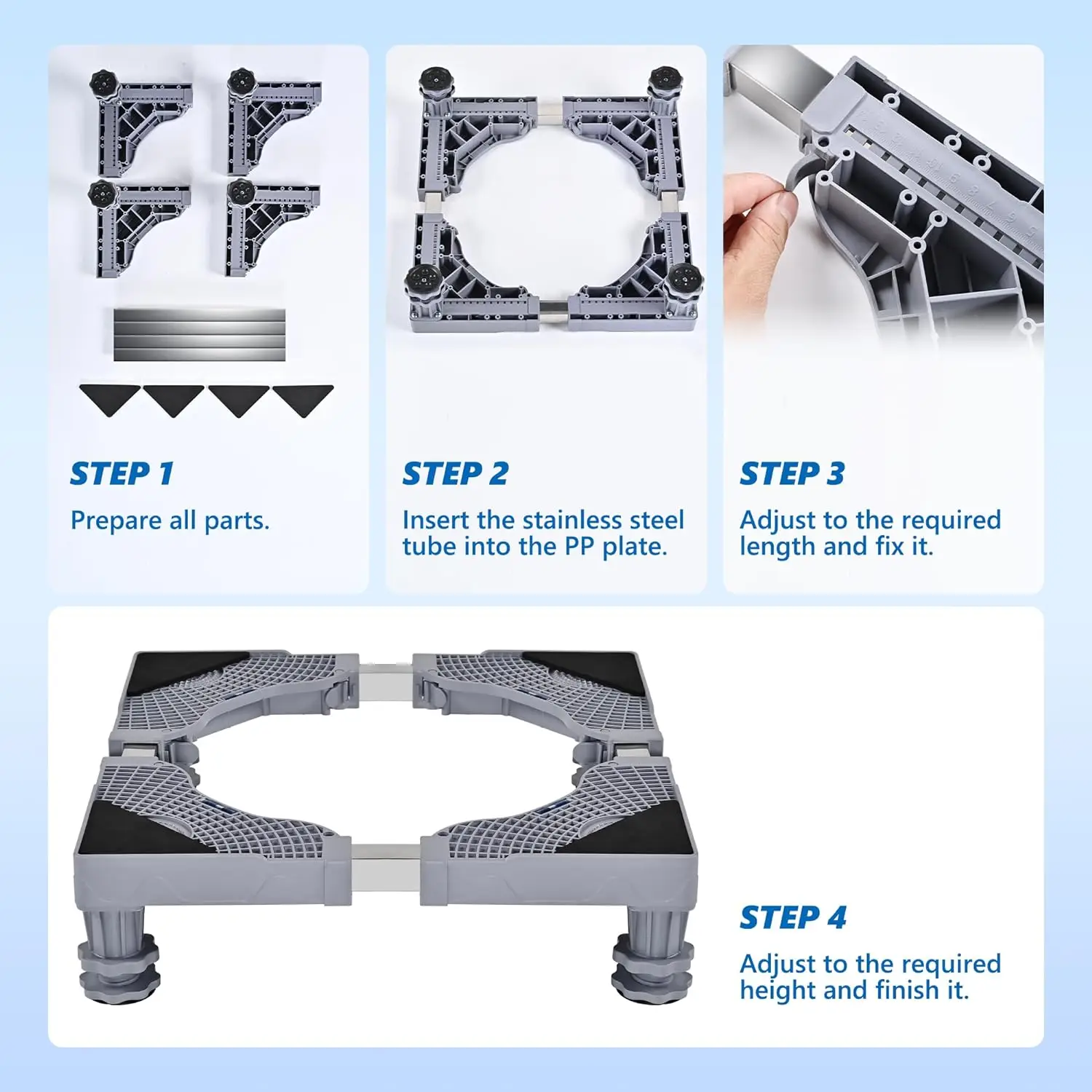 STEP 1

Prepare all parts.

STEP 2

Insert the stainless steel tube into the PP plate.

STEP 3

Adjust to the required length and fix it.

STEP 4

Adjust to the required height and finish it.