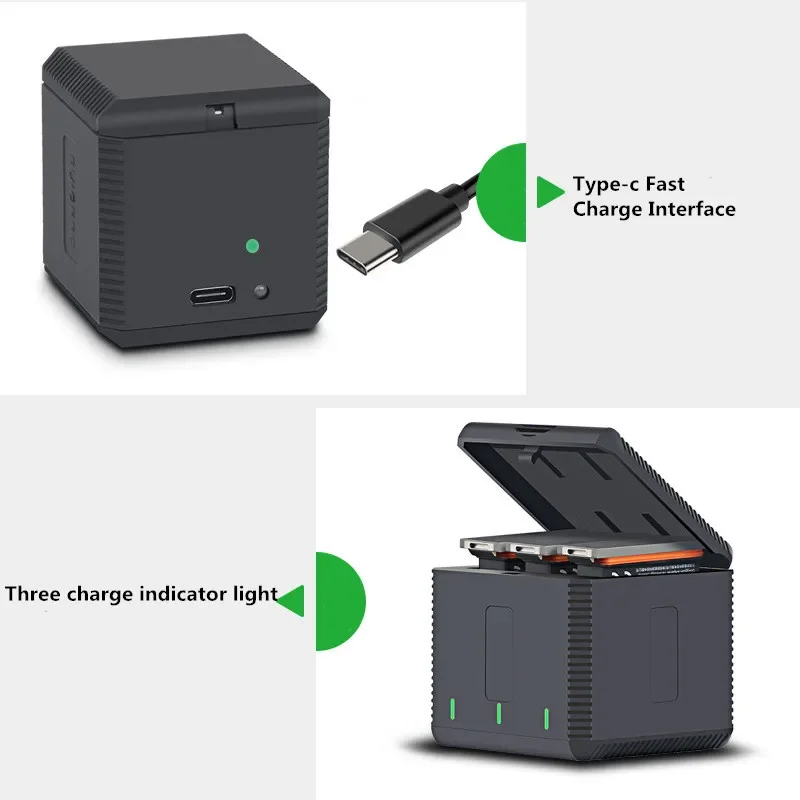 Type-c Fast
Charge Interface

Three charge indicator light